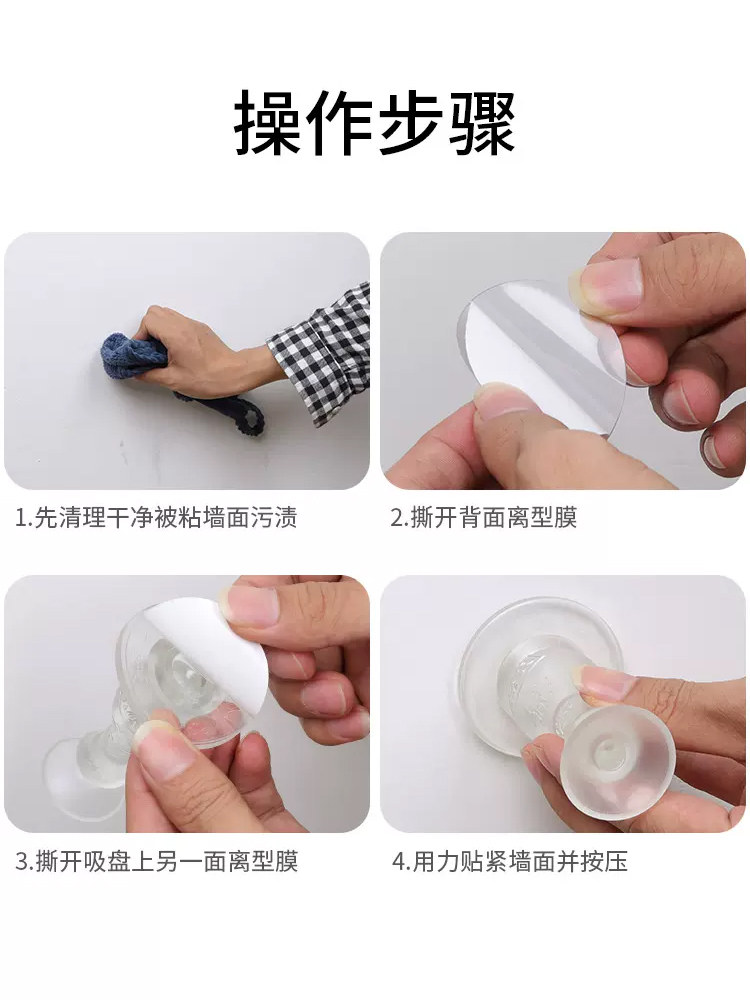 操作步骤

1.先清理干净被粘墙面污渍

2.撕开背面离型膜

3.撕开吸盘上另一面离型膜

4.用力贴紧墙面并按压