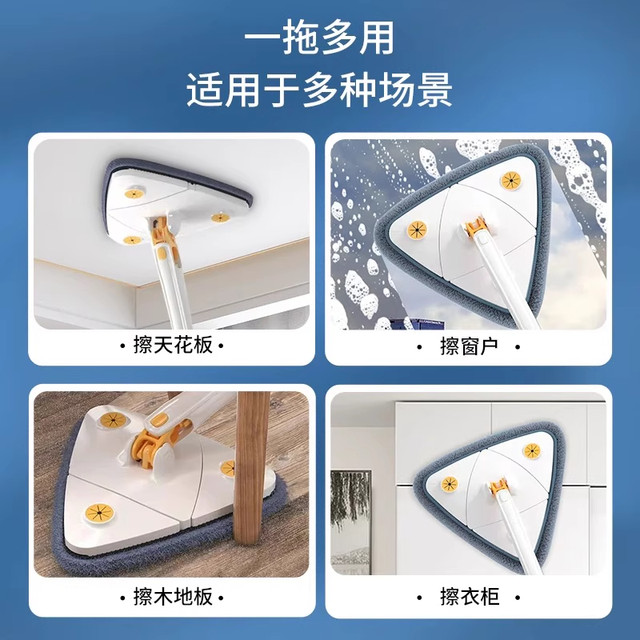 一拖多用
适用于多种场景

· 擦天花板 ·

· 擦窗户 ·

· 擦木地板 ·

· 擦衣柜 ·