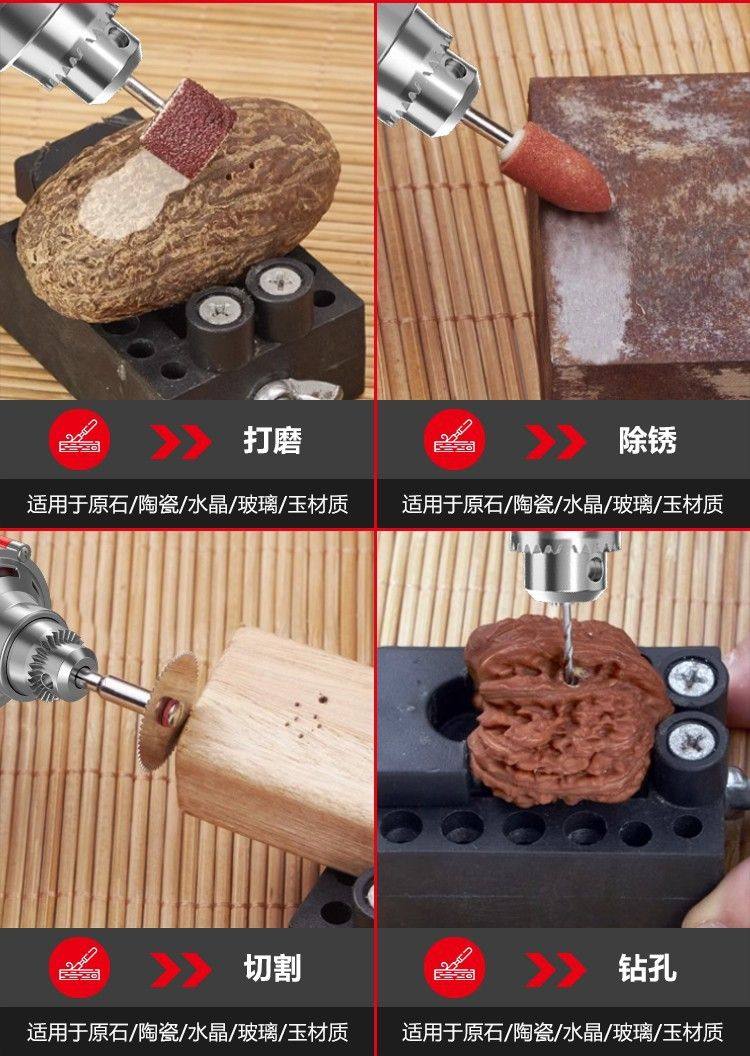 打磨

适用于原石/陶瓷/水晶/玻璃/玉材质

除锈

适用于原石/陶瓷/水晶/玻璃/玉材质

切割

适用于原石/陶瓷/水晶/玻璃/玉材质

钻孔

适用于原石/陶瓷/水晶/玻璃/玉材质