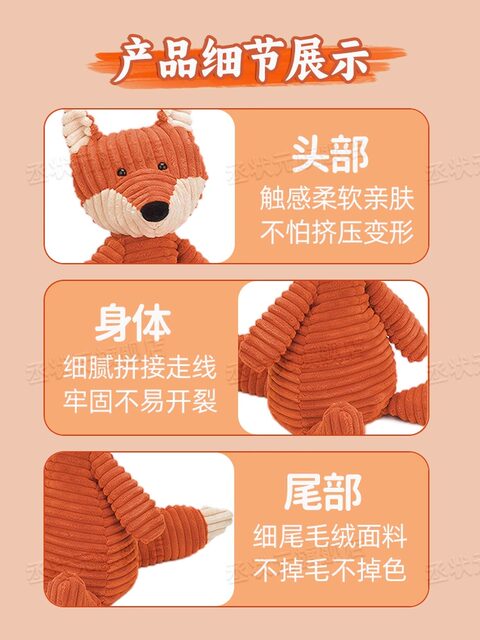 产品细节展示

头部
触感柔软亲肤
不怕挤压变形

身体
细腻拼接走线
牢固不易开裂

尾部
细尾毛绒面料
不掉毛不掉色