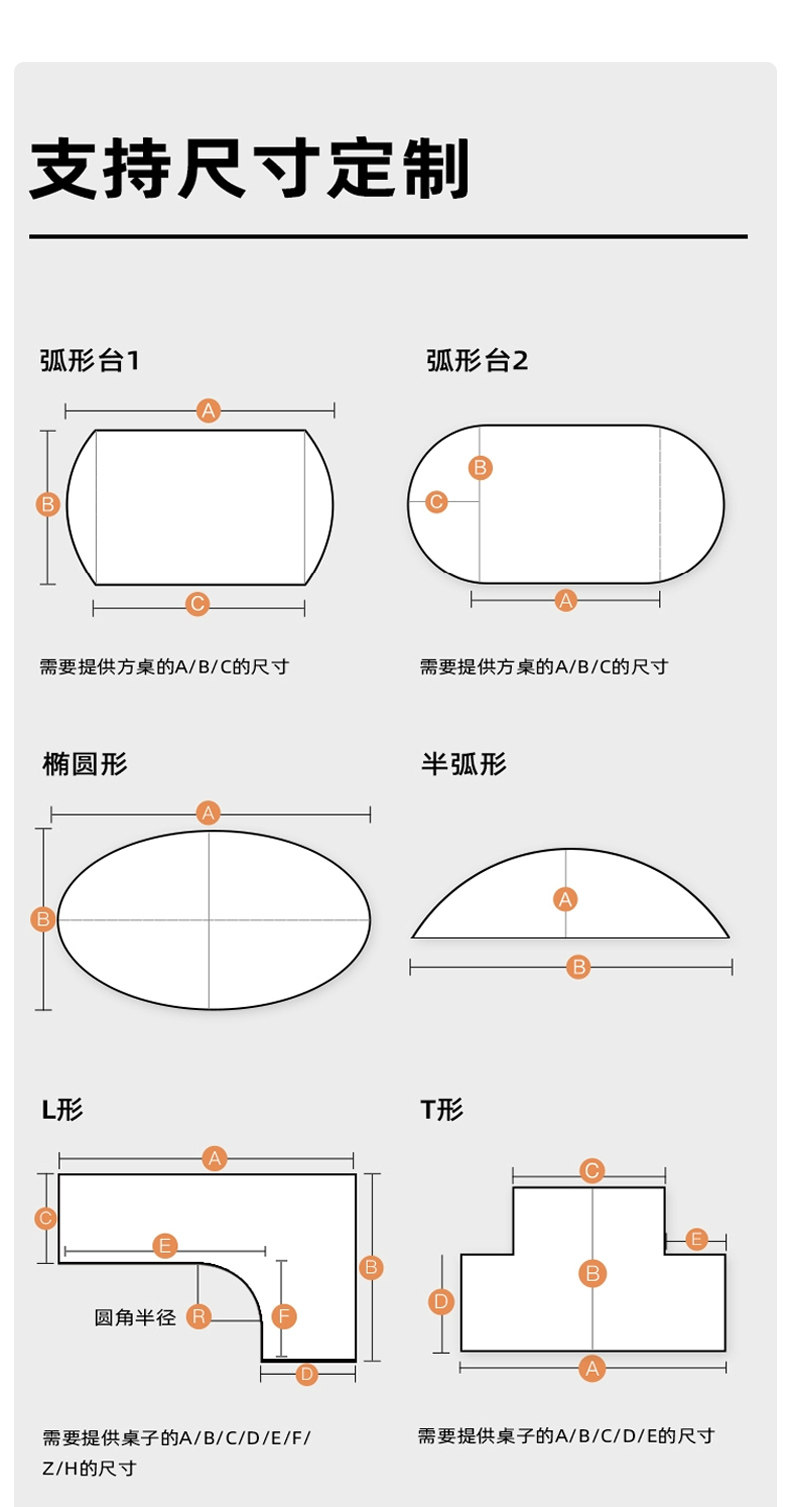 支持尺寸定制

弧形台1

A

B

C

需要提供方桌的A/B/C的尺寸

弧形台2

B

C

A

需要提供方桌的A/B/C的尺寸

椭圆形

A

B

半弧形

A

B

L形

A

C

E

B

圆角半径

R

F

D

需要提供桌子的A/B/C/D/E/F/Z/H的尺寸

T形

C

E

B

D

A

需要提供桌子的A/B/C/D/E的尺寸