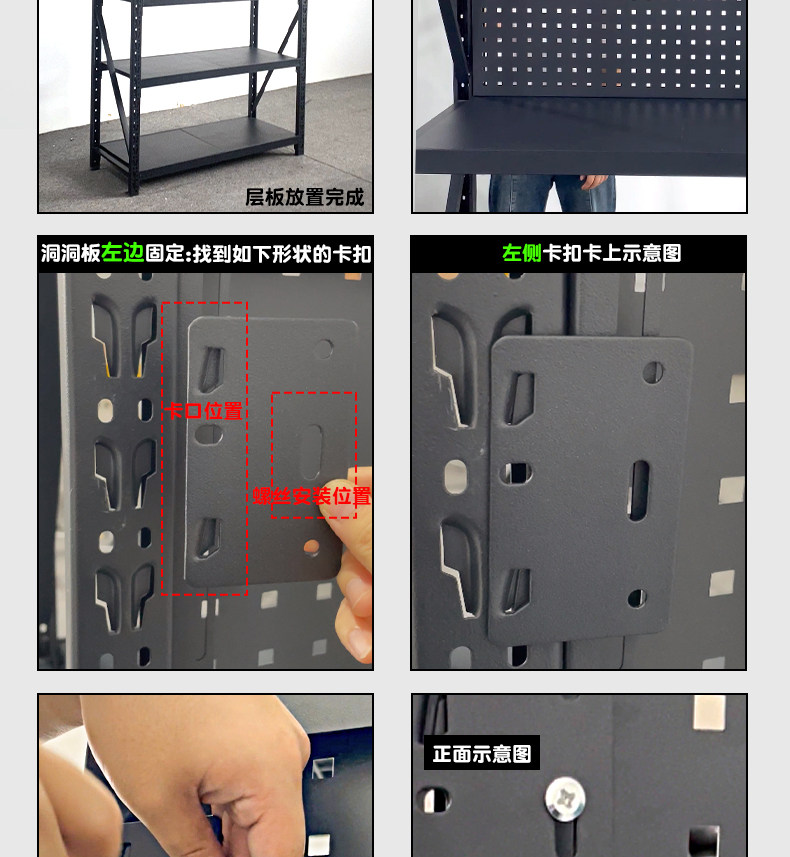 层板放置完成

洞洞板左边固定:找到如下形状的卡扣

卡口位置

螺丝安装位置

左侧卡扣卡上示意图

正面示意图