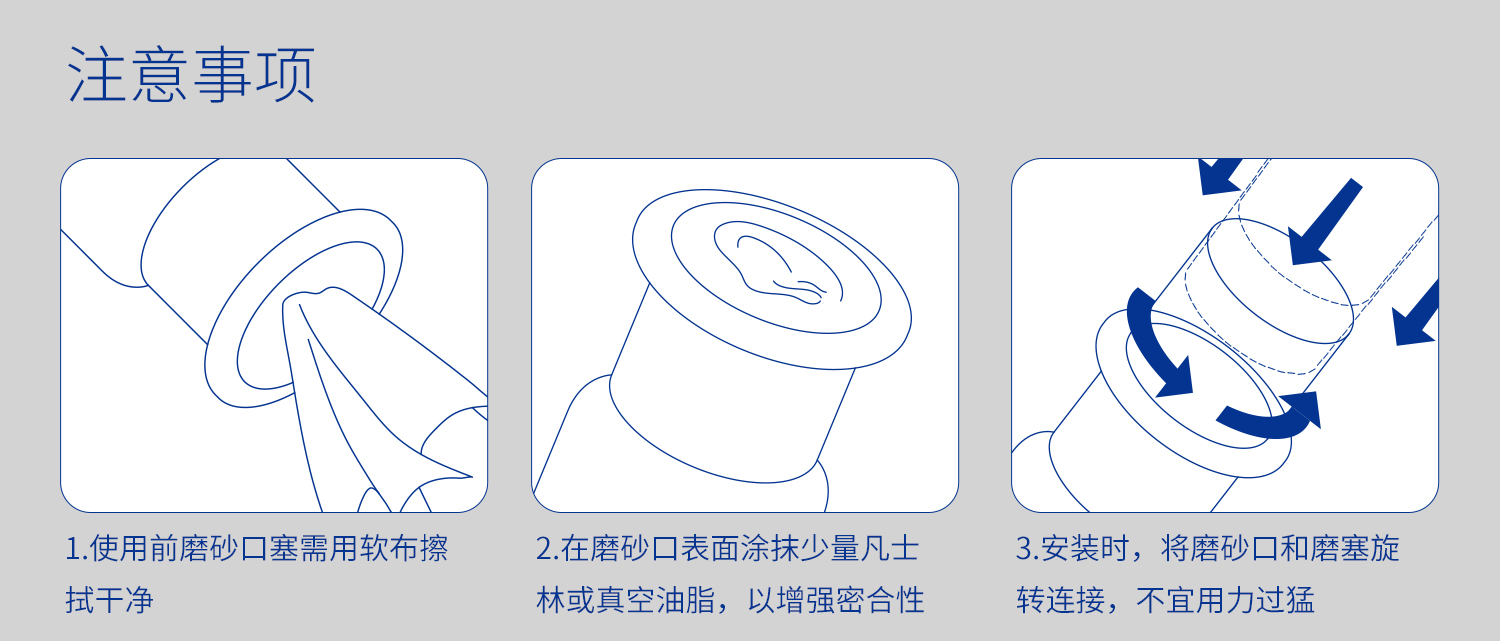 注意事项

1.使用前磨砂口塞需用软布擦拭干净

2.在磨砂口表面涂抹少量凡士林或真空油脂，以增强密合性

3.安装时，将磨砂口和磨塞旋转连接，不宜用力过猛