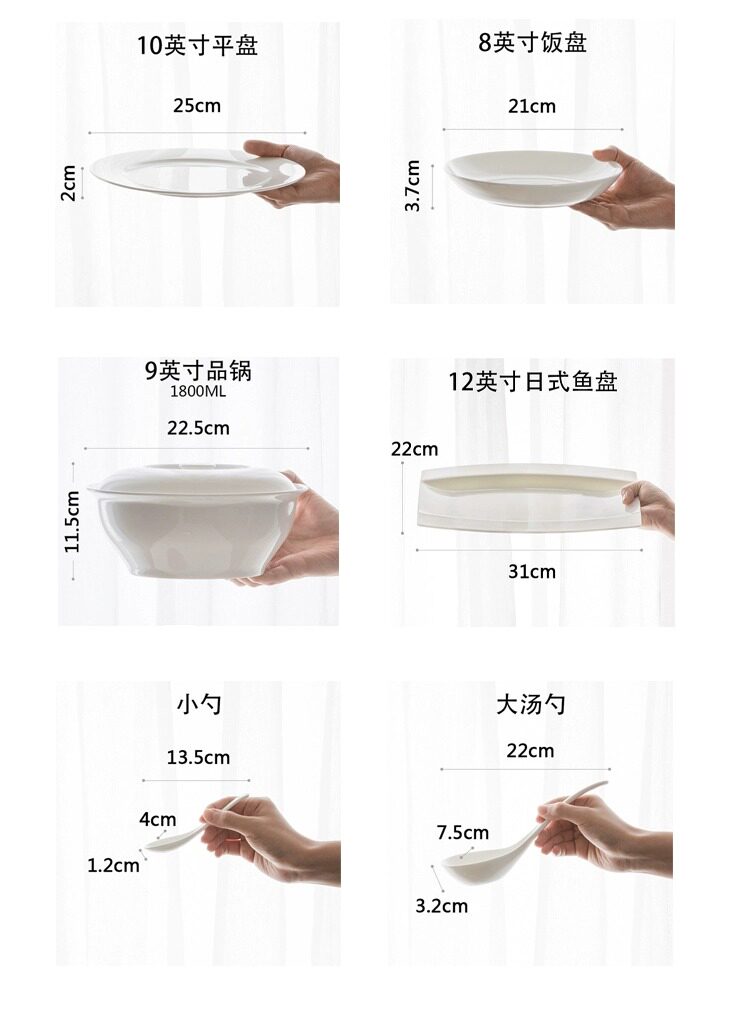 10英寸平盘
25cm
2cm

8英寸饭盘
21cm
3.7cm

9英寸品锅
1800ML
22.5cm
11.5cm

12英寸日式鱼盘
22cm
31cm

小勺
13.5cm
4cm
1.2cm

大汤勺
22cm
7.5cm
3.2cm