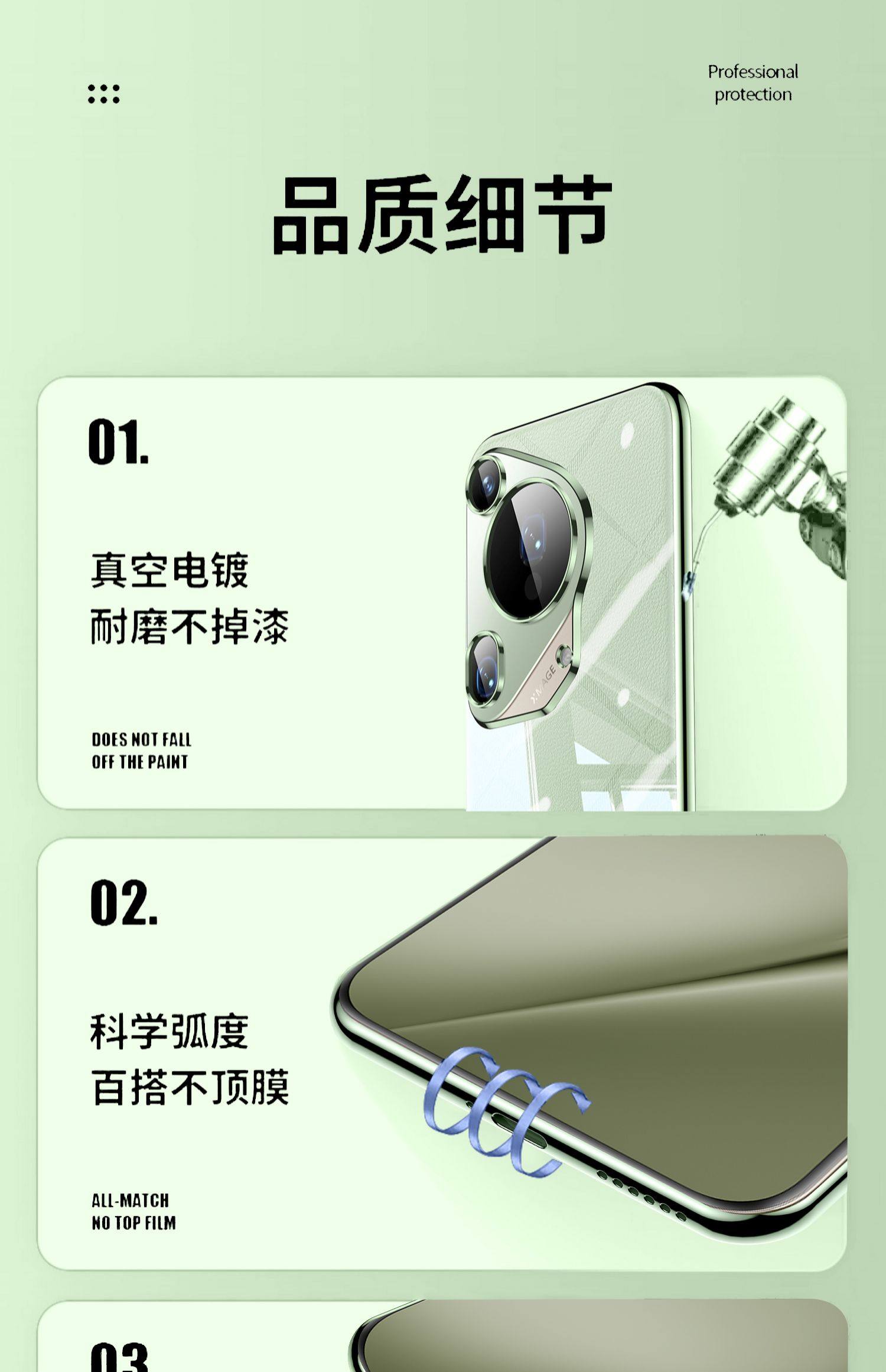 Professional protection

品质细节

01.

真空电镀
耐磨不掉漆

DOES NOT FALL
OFF THE PAINT

XMAGE

02.

科学弧度
百搭不顶膜

ALL-MATCH
NO TOP FILM

03