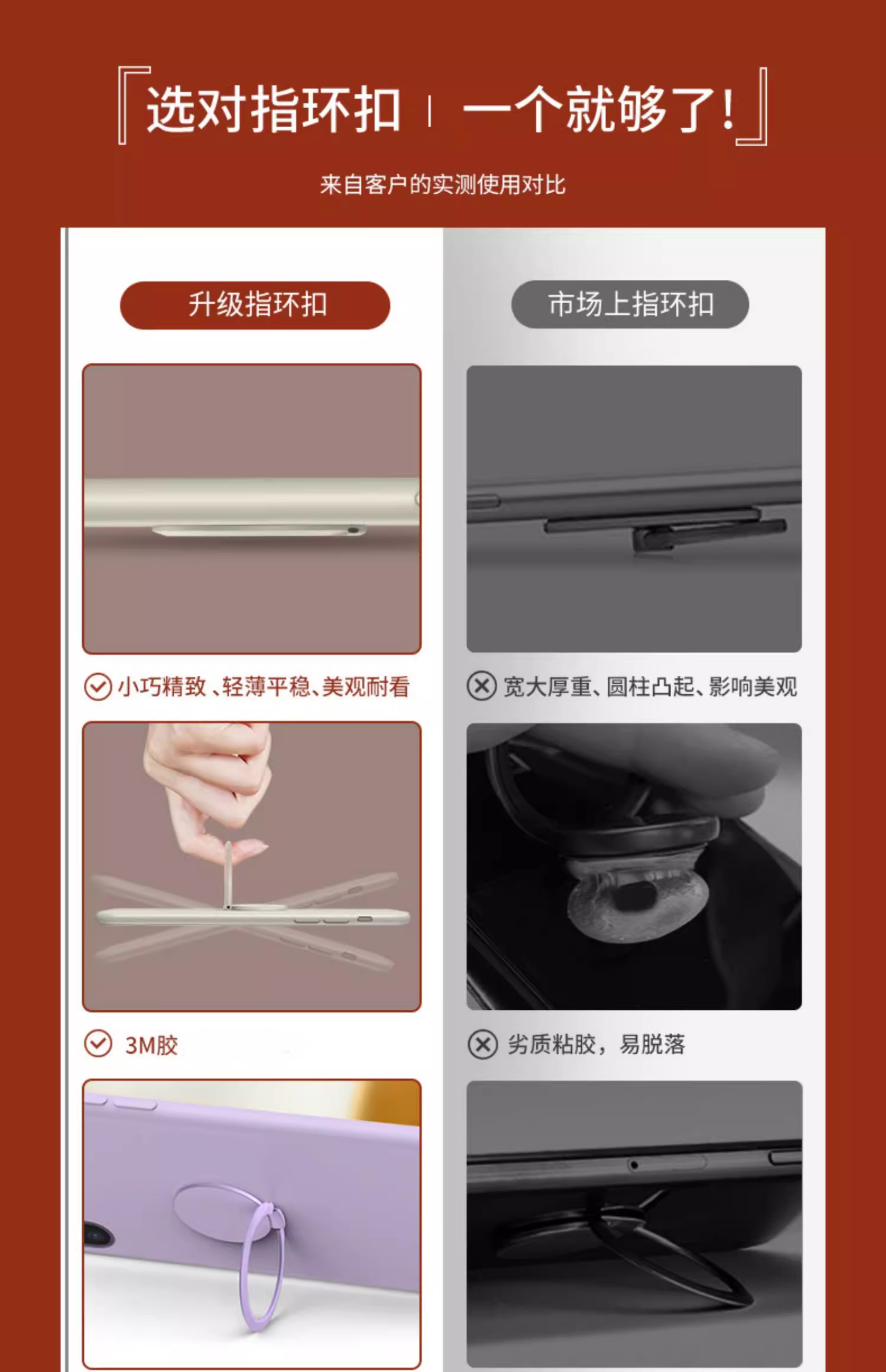 『选对指环扣 | 一个就够了!』

来自客户的实测使用对比

升级指环扣

小巧精致、轻薄平稳、美观耐看

3M胶

市场上指环扣

宽大厚重、圆柱凸起、影响美观

劣质粘胶，易脱落