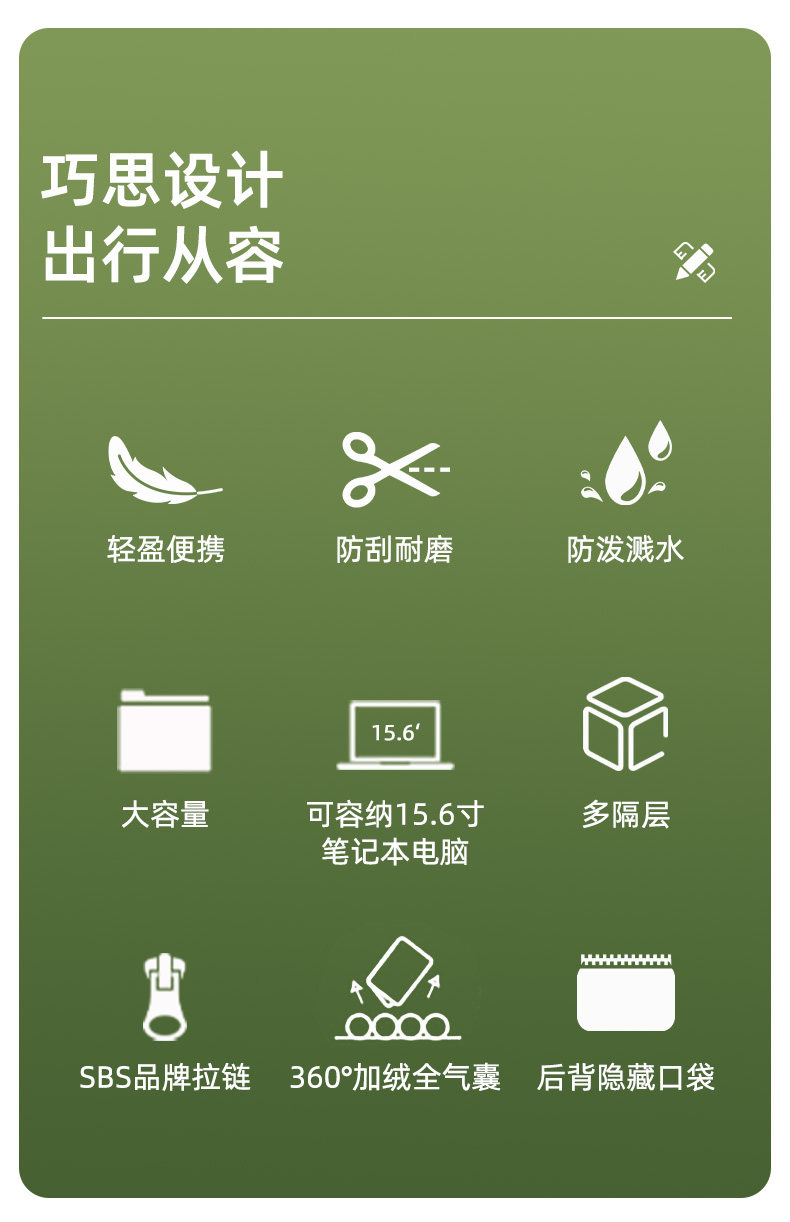 巧思设计
出行从容

轻盈便携

防刮耐磨

防泼溅水

大容量

15.6'

可容纳15.6寸
笔记本电脑

多隔层

SBS品牌拉链

360°加绒全气囊

后背隐藏口袋