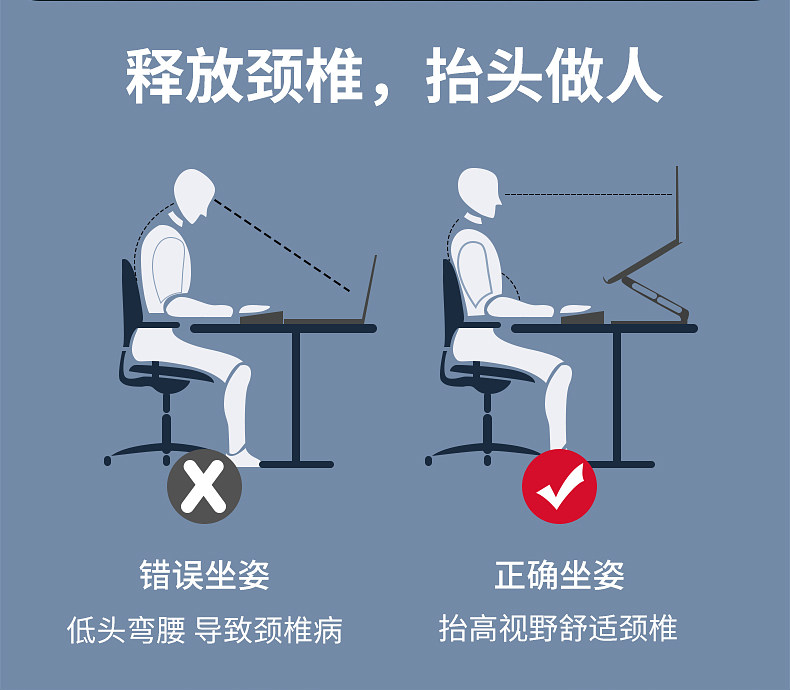 释放颈椎，抬头做人

错误坐姿

低头弯腰 导致颈椎病

正确坐姿

抬高视野舒适颈椎