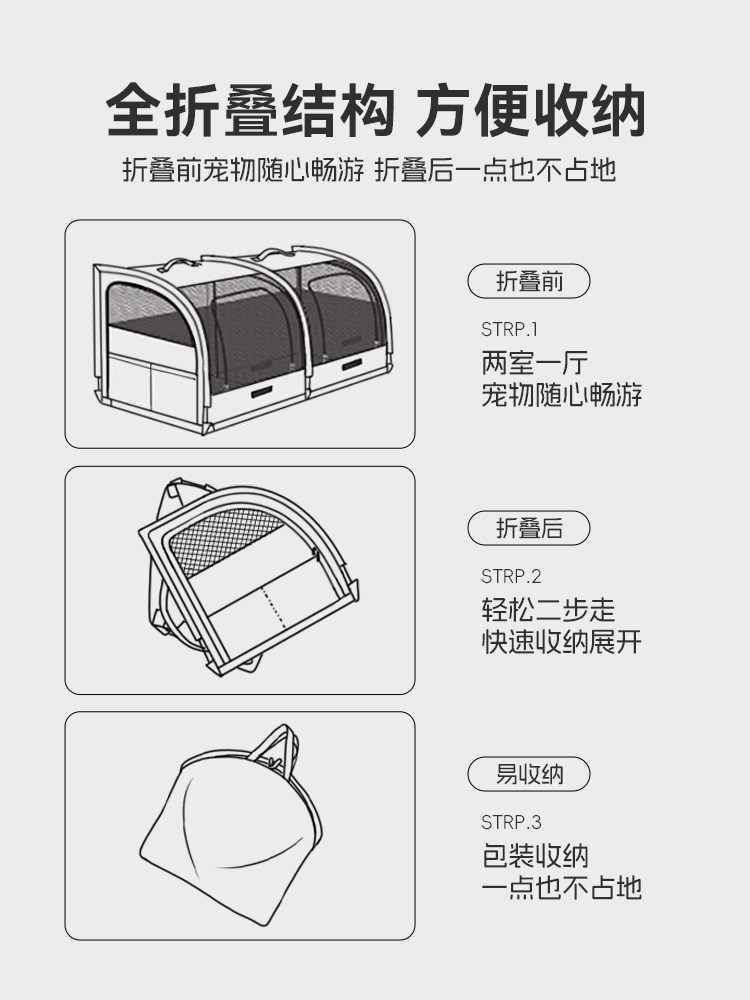 全折叠结构 方便收纳

折叠前宠物随心畅游 折叠后一点也不占地

折叠前

STRP.1

两室一厅
宠物随心畅游

折叠后

STRP.2

轻松二步走
快速收纳展开

易收纳

STRP.3

包装收纳
一点也不占地