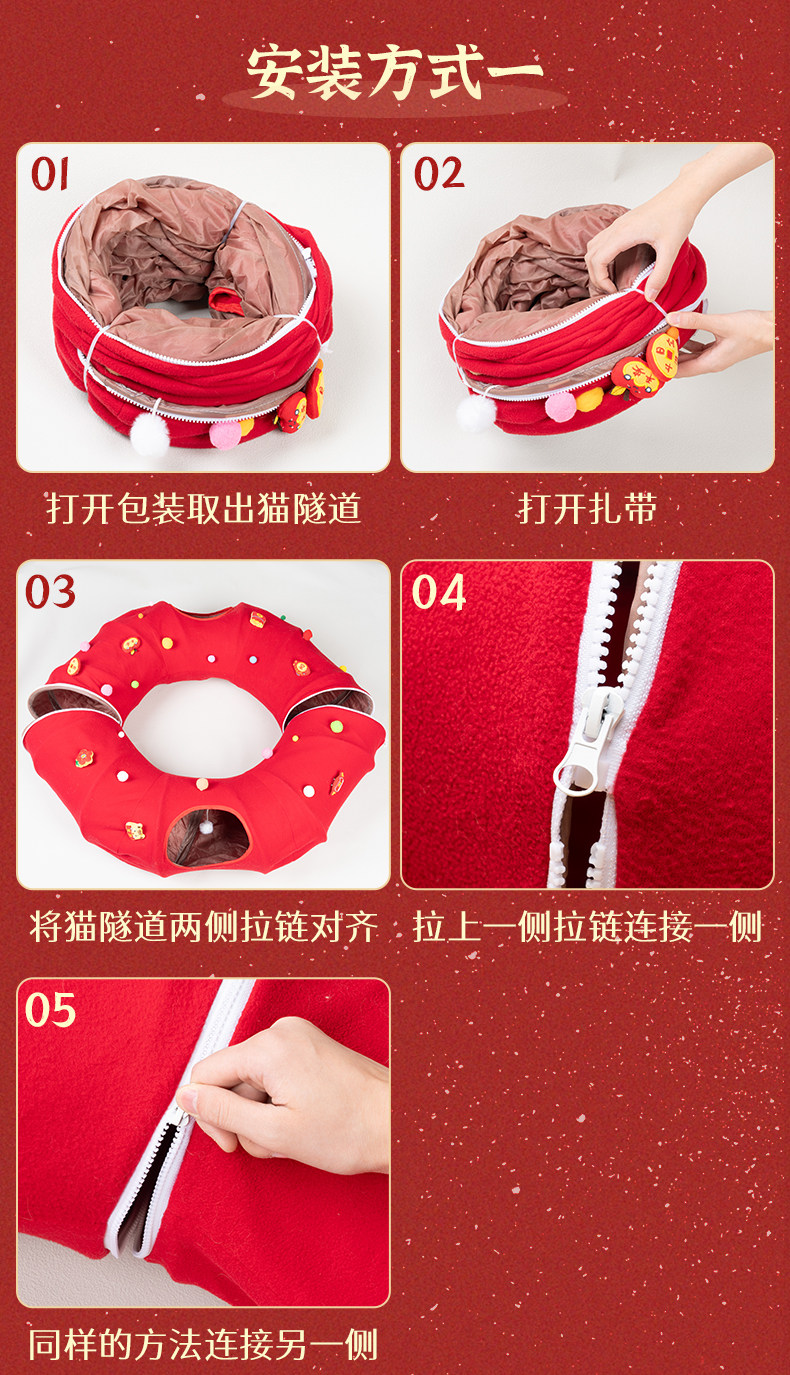 安装方式一

01

打开包装取出猫隧道

02

打开扎带

03

将猫隧道两侧拉链对齐

04

拉上一侧拉链连接一侧

05

同样的方法连接另一侧