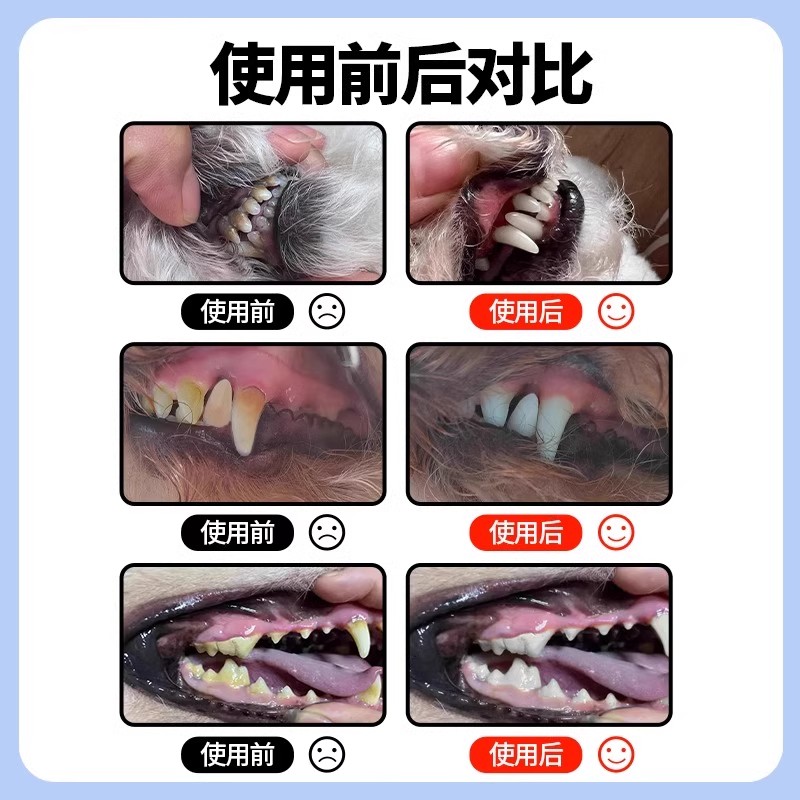 使用前后对比

使用前

使用后

使用前

使用后

使用前

使用后