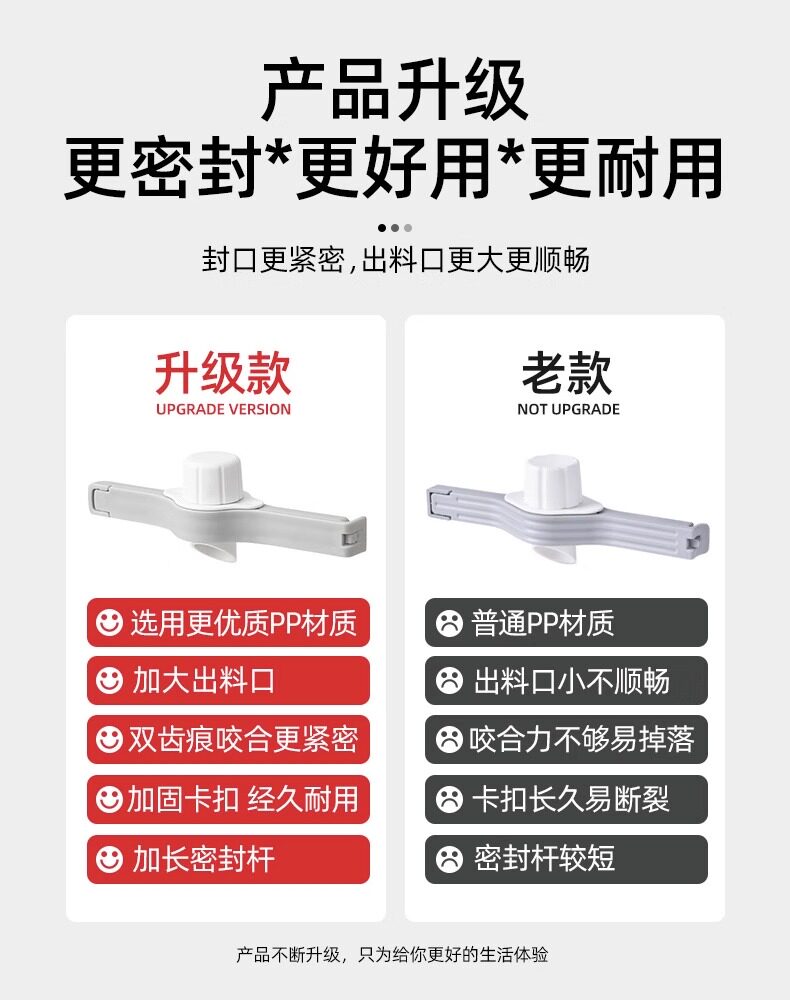 产品升级
更密封*更好用*更耐用

封口更紧密，出料口更大更顺畅

升级款
UPGRADE VERSION

选用更优质PP材质
加大出料口
双齿痕咬合更紧密
加固卡扣 经久耐用
加长密封杆

老款
NOT UPGRADE

普通PP材质
出料口小不顺畅
咬合力不够易掉落
卡扣长久易断裂
密封杆较短

产品不断升级，只为给你更好的生活体验