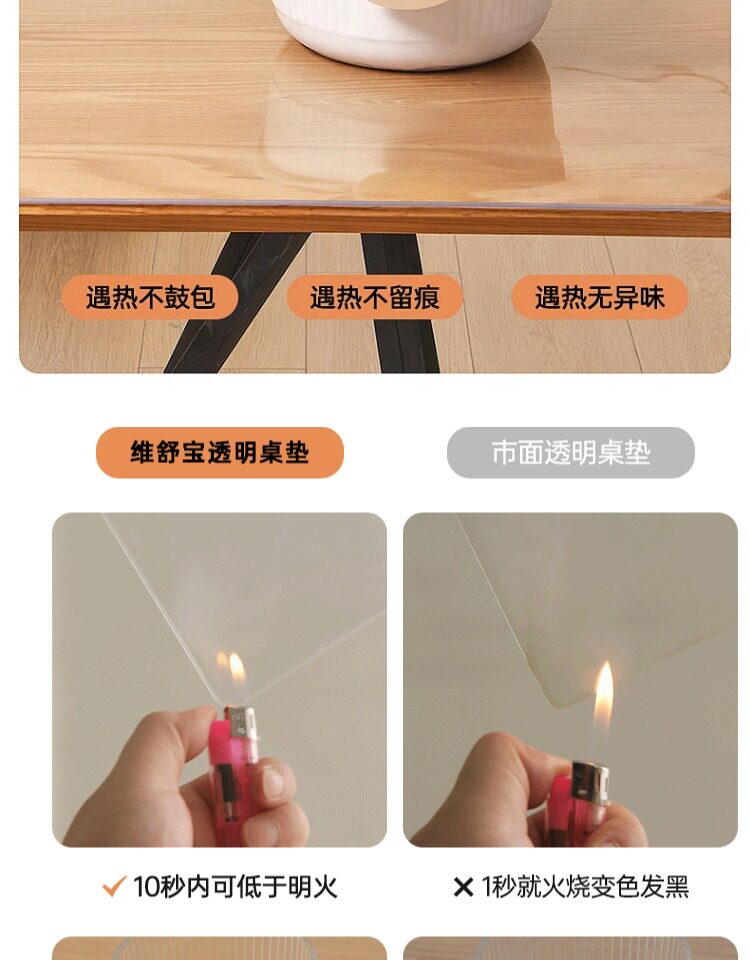 遇热不鼓包

遇热不留痕

遇热无异味

维舒宝透明桌垫

市面透明桌垫

✓ 10秒内可低于明火

✕ 1秒就火烧变色发黑