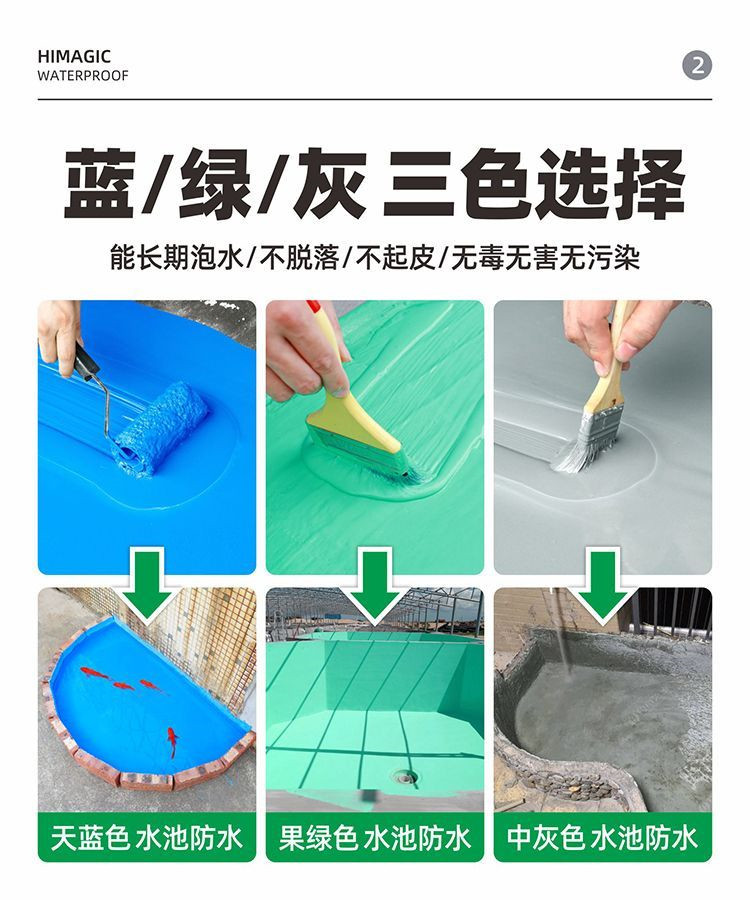 HIMAGIC
WATERPROOF

2

蓝/绿/灰 三色选择

能长期泡水/不脱落/不起皮/无毒无害无污染

天蓝色 水池防水

果绿色 水池防水

中灰色 水池防水