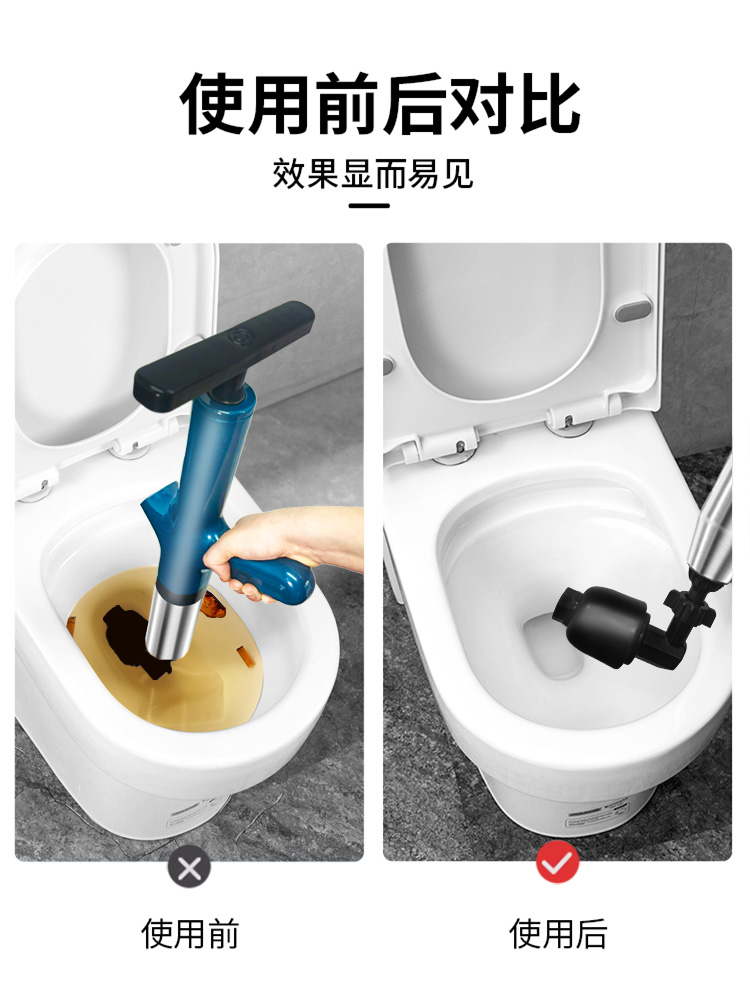 使用前后对比

效果显而易见

使用前

使用后