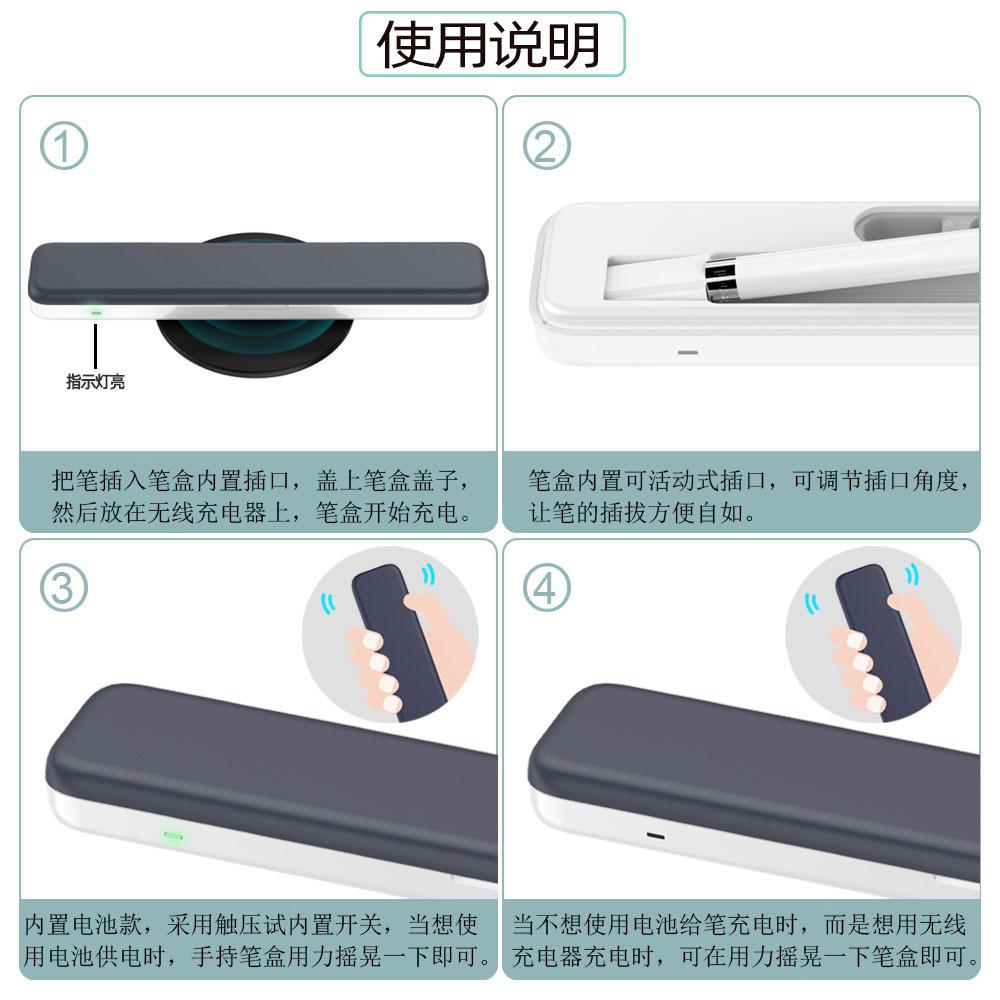 使用说明

①

指示灯亮

把笔插入笔盒内置插口，盖上笔盒盖子，然后放在无线充电器上，笔盒开始充电。

②

笔盒内置可活动式插口，可调节插口角度，让笔的插拔方便自如。

③

内置电池款，采用触压试内置开关，当想使用电池供电时，手持笔盒用力摇晃一下即可。

④

当不想使用电池给笔充电时，而是想用无线充电器充电时，可在用力摇晃一下笔盒即可。