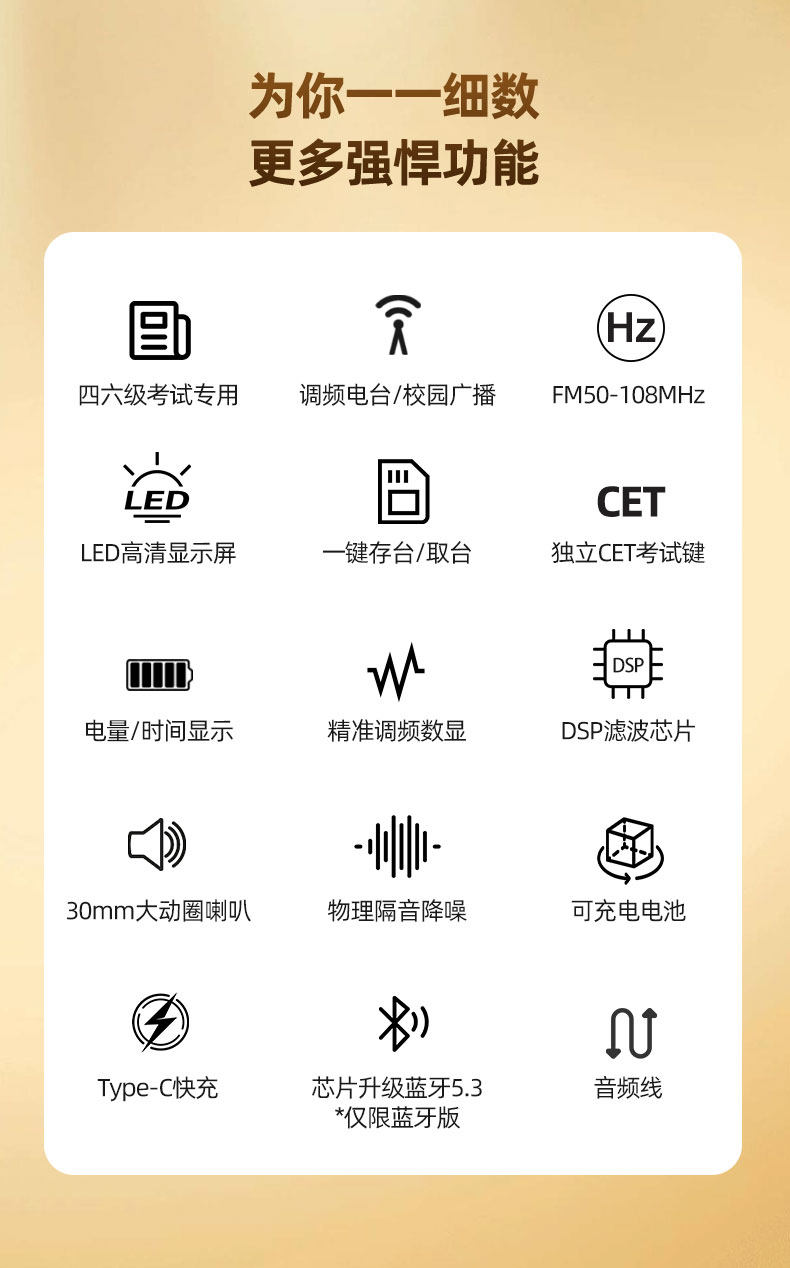 为你一一细数
更多强悍功能

四六级考试专用

调频电台/校园广播

Hz
FM50-108MHz

LED
LED高清显示屏

一键存台/取台

CET
独立CET考试键

电量/时间显示

精准调频数显

DSP
DSP滤波芯片

30mm大动圈喇叭

物理隔音降噪

可充电电池

Type-C快充

芯片升级蓝牙5.3
*仅限蓝牙版

音频线