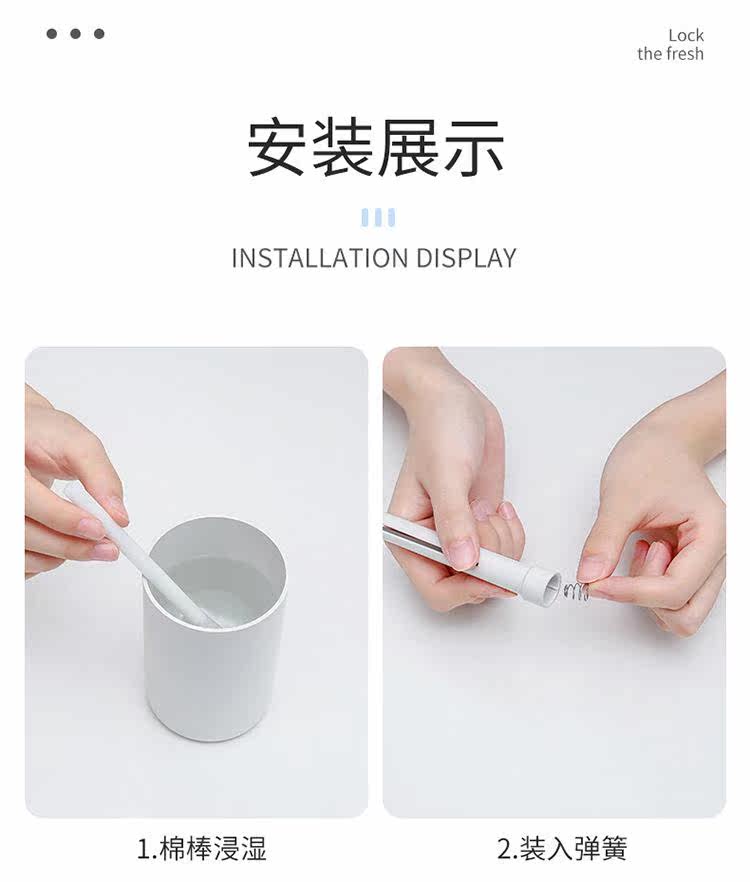 Lock
the fresh

安装展示

INSTALLATION DISPLAY

1.棉棒浸湿

2.装入弹簧