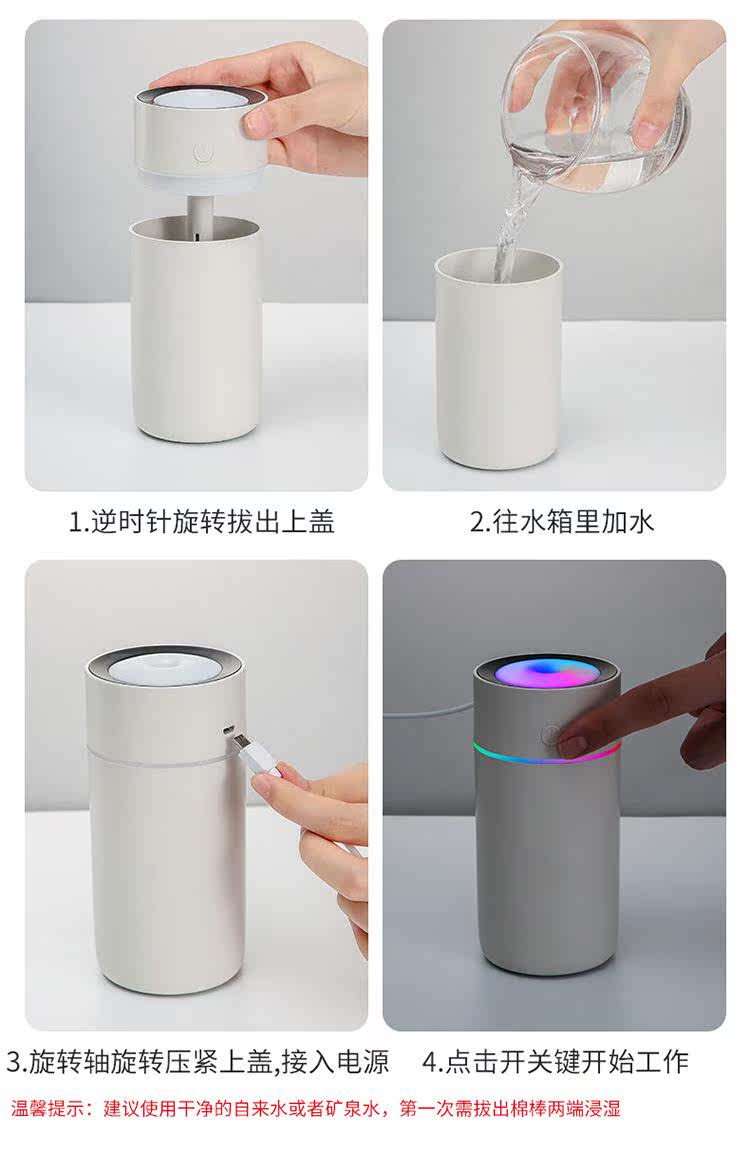 1.逆时针旋转拔出上盖

2.往水箱里加水

3.旋转轴旋转压紧上盖,接入电源

4.点击开关键开始工作

温馨提示：建议使用干净的自来水或者矿泉水，第一次需拔出棉棒两端浸湿