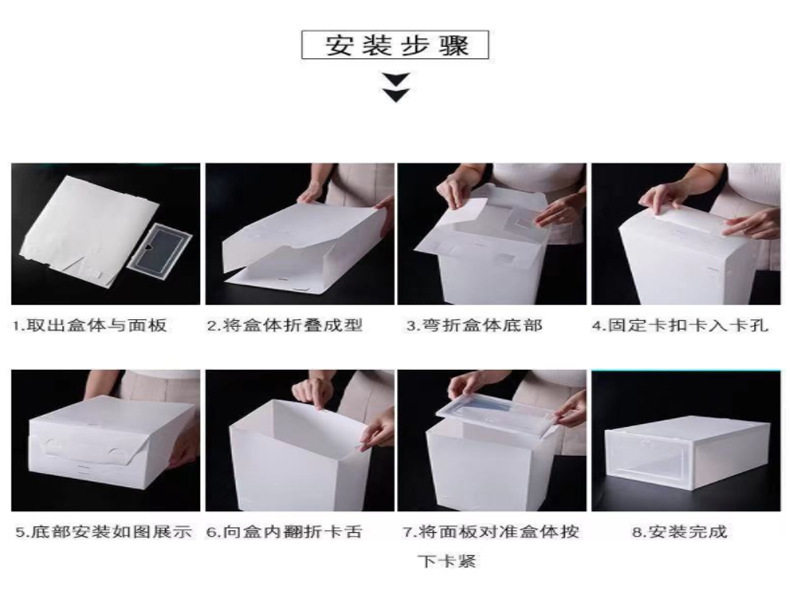 安装步骤

1.取出盒体与面板

2.将盒体折叠成型

3.弯折盒体底部

4.固定卡扣卡入卡孔

5.底部安装如图展示

6.向盒内翻折卡舌

7.将面板对准盒体按下卡紧

8.安装完成