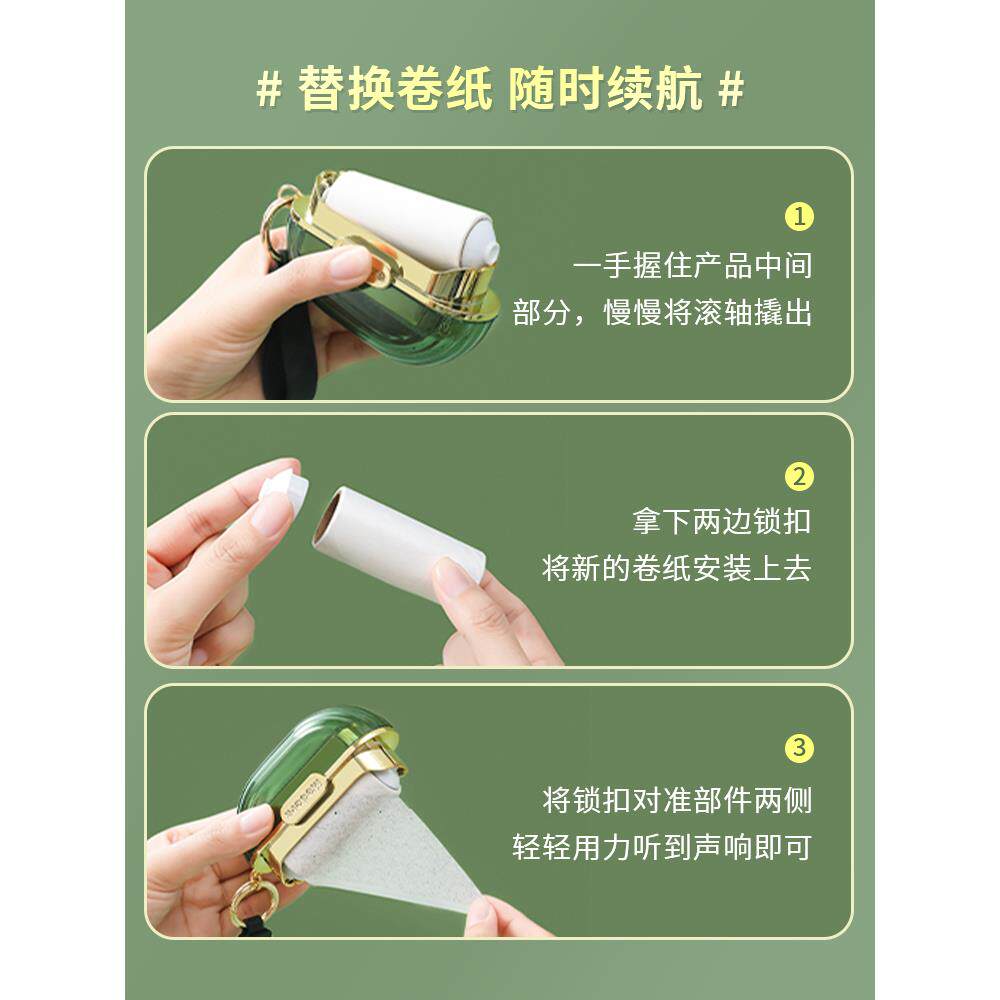 # 替换卷纸 随时续航 #

1
一手握住产品中间部分，慢慢将滚轴撬出

2
拿下两边锁扣
将新的卷纸安装上去

3
将锁扣对准部件两侧
轻轻用力听到声响即可