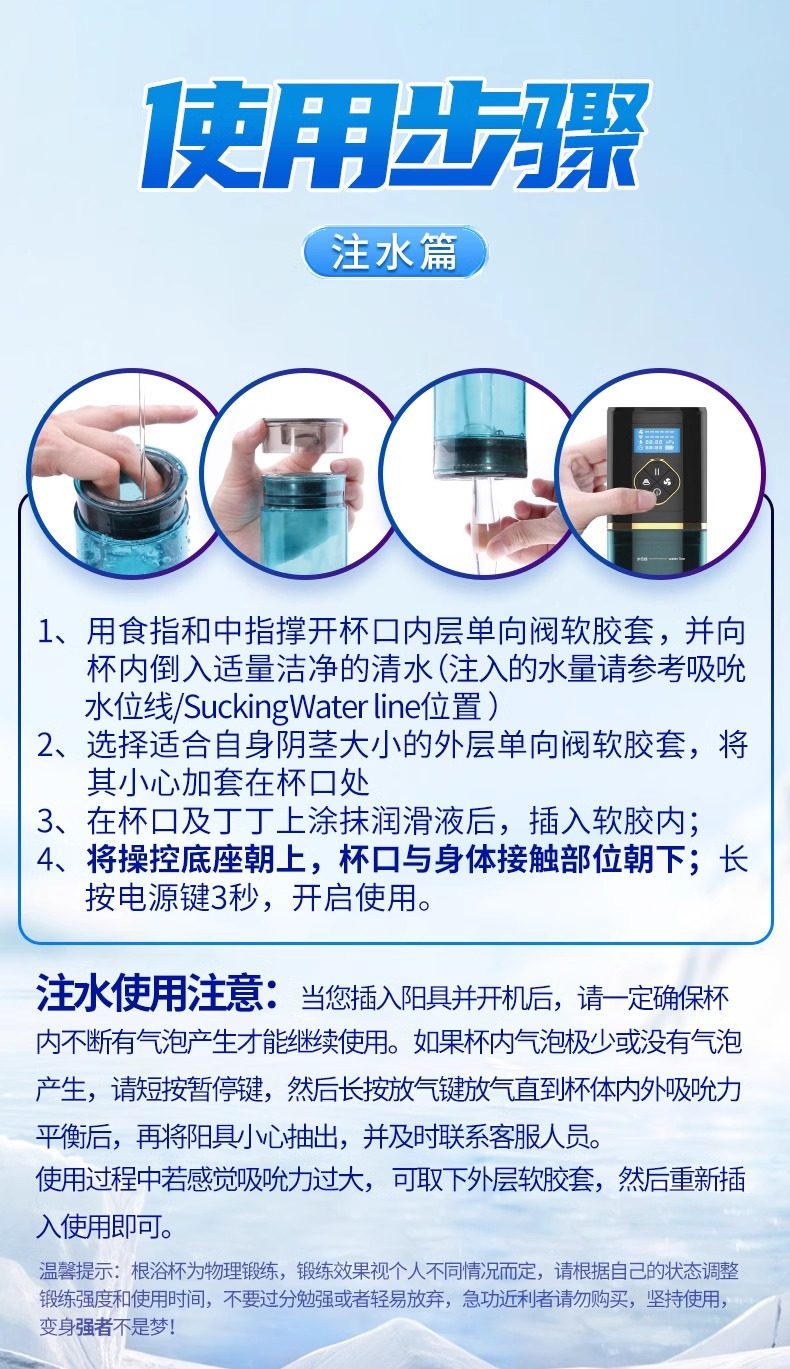 使用步骤

注水篇

1、用食指和中指撑开杯口内层单向阀软胶套，并向杯内倒入适量洁净的清水（注入的水量请参考吸吮水位线/SuckingWater line位置）
2、选择适合自身阴茎大小的外层单向阀软胶套，将其小心加套在杯口处
3、在杯口及丁丁上涂抹润滑液后，插入软胶内；
4、将操控底座朝上，杯口与身体接触部位朝下；长按电源键3秒，开启使用。

注水使用注意：当您插入阳具并开机后，请一定确保杯内不断有气泡产生才能继续使用。如果杯内气泡极少或没有气泡产生，请短按暂停键，然后长按放气键放气直到杯体内外吸吮力平衡后，再将阳具小心抽出，并及时联系客服人员。
使用过程中若感觉吸吮力过大，可取下外层软胶套，然后重新插入使用即可。

温馨提示：根浴杯为物理锻练，锻练效果视个人不同情况而定，请根据自己的状态调整锻练强度和使用时间，不要过分勉强或者轻易放弃，急功近利者请勿购买，坚持使用，变身强者不是梦！