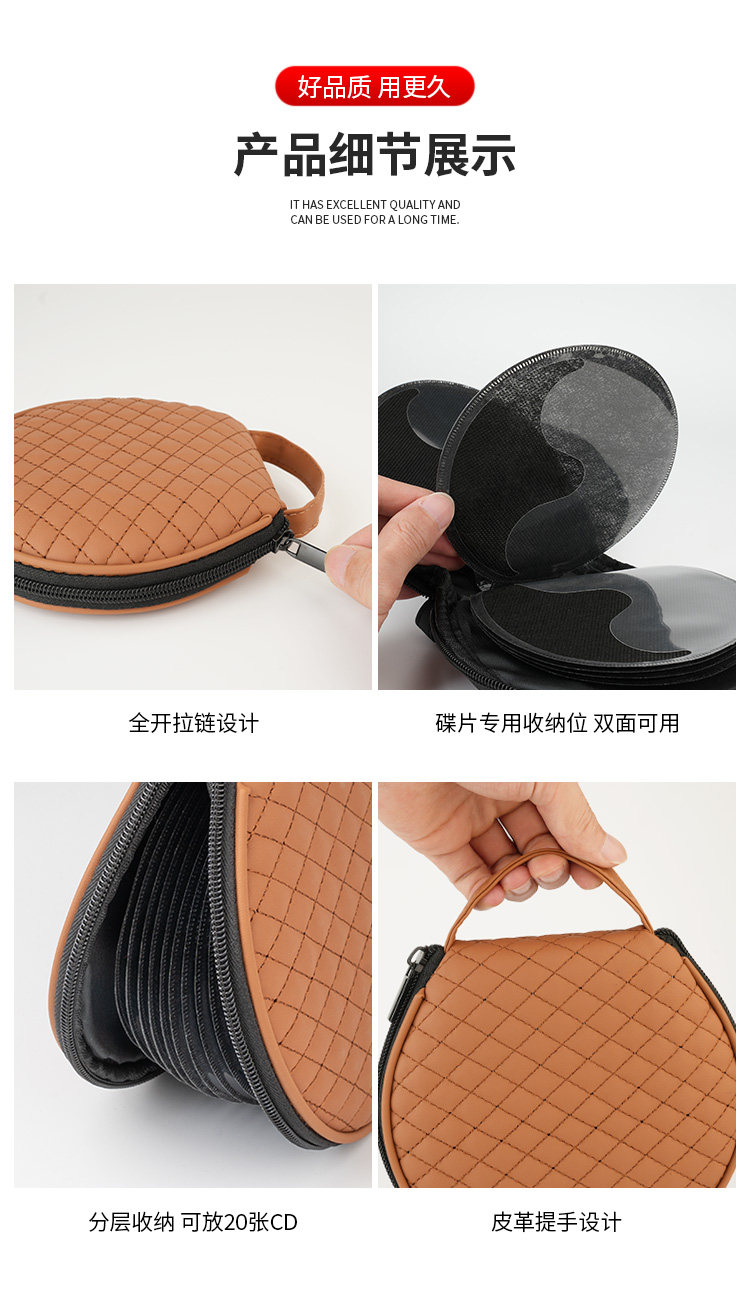 好品质 用更久

产品细节展示

IT HAS EXCELLENT QUALITY AND CAN BE USED FOR A LONG TIME.

全开拉链设计

碟片专用收纳位 双面可用

分层收纳 可放20张CD

皮革提手设计