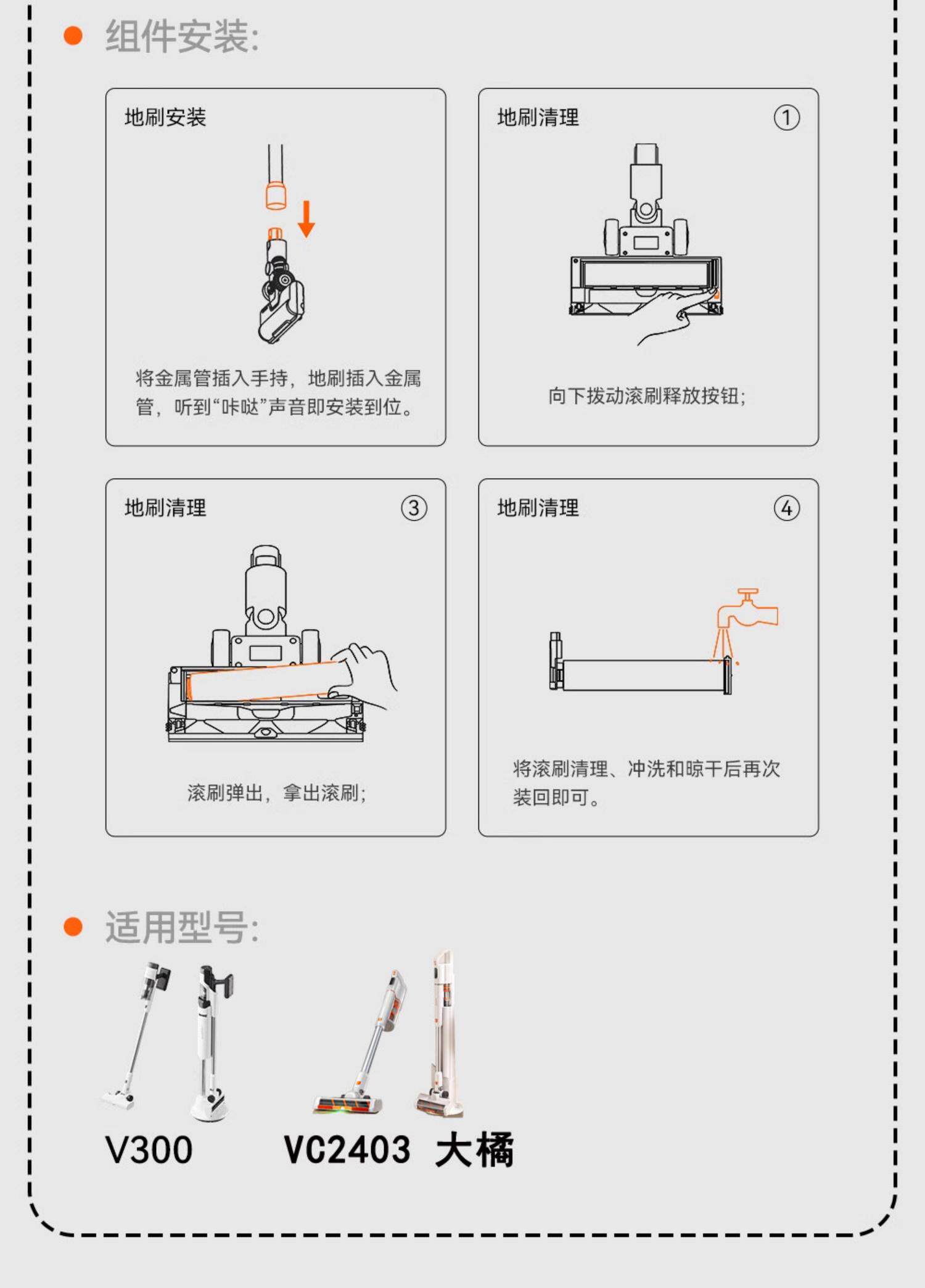 组件安装:

地刷安装

将金属管插入手持，地刷插入金属管，听到“咔哒”声音即安装到位。

地刷清理 ①

向下拨动滚刷释放按钮;

地刷清理 ③

滚刷弹出，拿出滚刷;

地刷清理 ④

将滚刷清理、冲洗和晾干后再次装回即可。

适用型号:

V300

VC2403 大橘