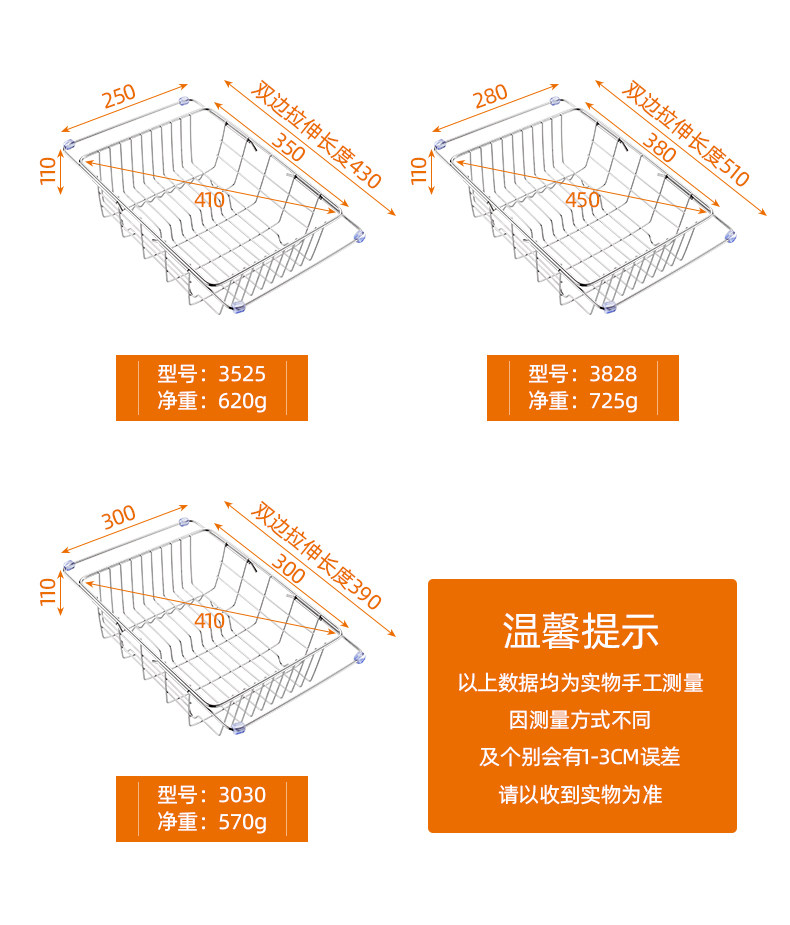 250
双边拉伸长度430
350
110
410

型号：3525
净重：620g

280
双边拉伸长度510
380
110
450

型号：3828
净重：725g

300
双边拉伸长度390
300
110
410

型号：3030
净重：570g

温馨提示

以上数据均为实物手工测量
因测量方式不同
及个别会有1-3CM误差
请以收到实物为准