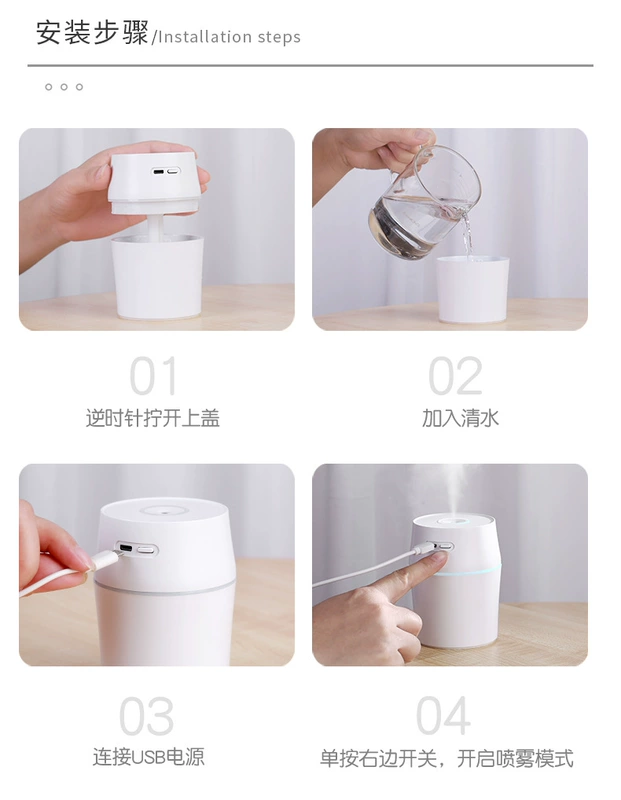 安装步骤/Installation steps

01
逆时针拧开上盖

02
加入清水

03
连接USB电源

04
单按右边开关，开启喷雾模式