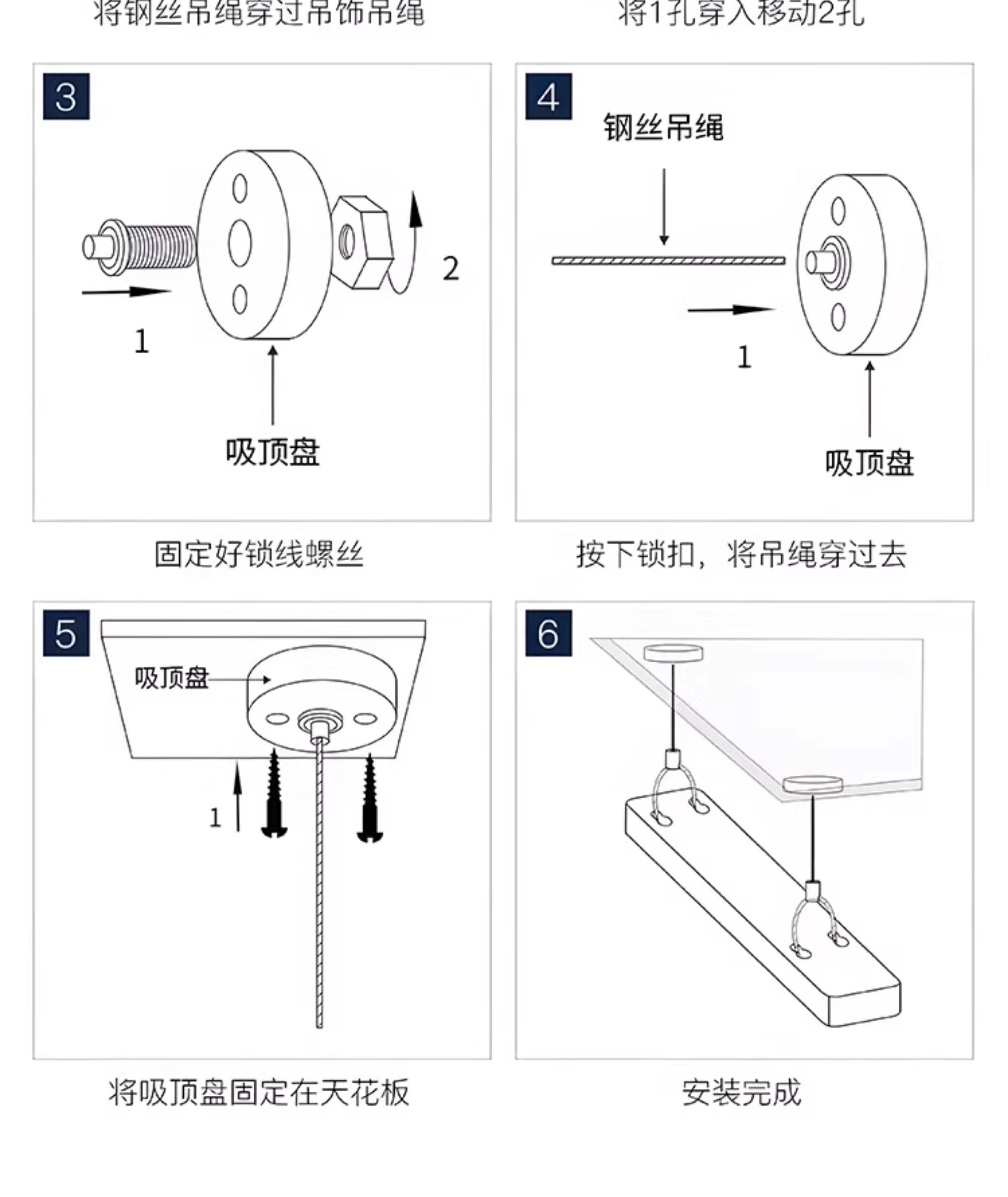 将钢丝吊绳穿过吊饰吊绳

将1孔穿入移动2孔

3

1

2

吸顶盘

固定好锁线螺丝

4

钢丝吊绳

1

吸顶盘

按下锁扣，将吊绳穿过去

5

吸顶盘

1

将吸顶盘固定在天花板

6

安装完成