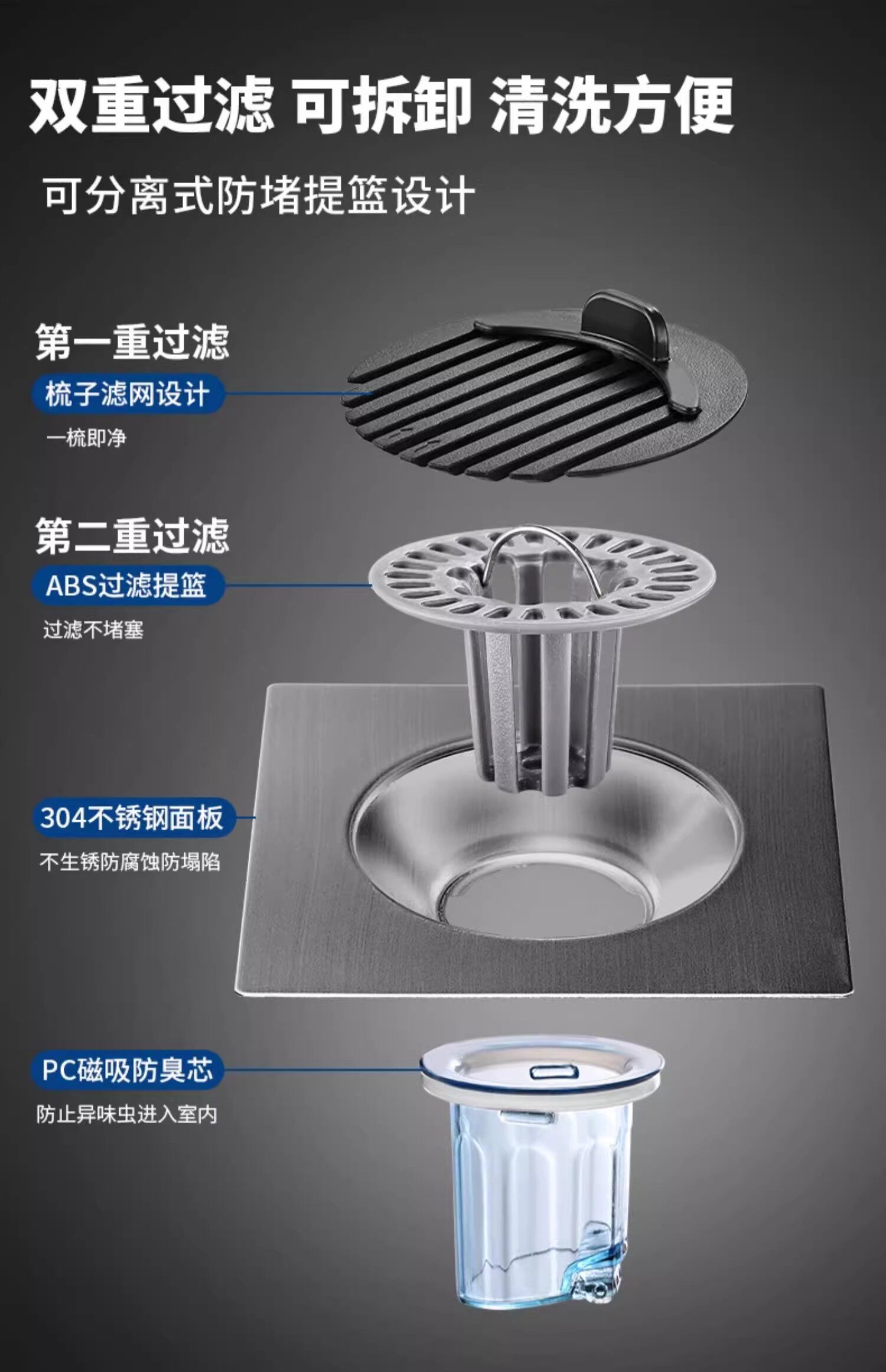 双重过滤 可拆卸 清洗方便

可分离式防堵提篮设计

第一重过滤

梳子滤网设计

一梳即净

第二重过滤

ABS过滤提篮

过滤不堵塞

304不锈钢面板

不生锈防腐蚀防塌陷

PC磁吸防臭芯

防止异味虫进入室内