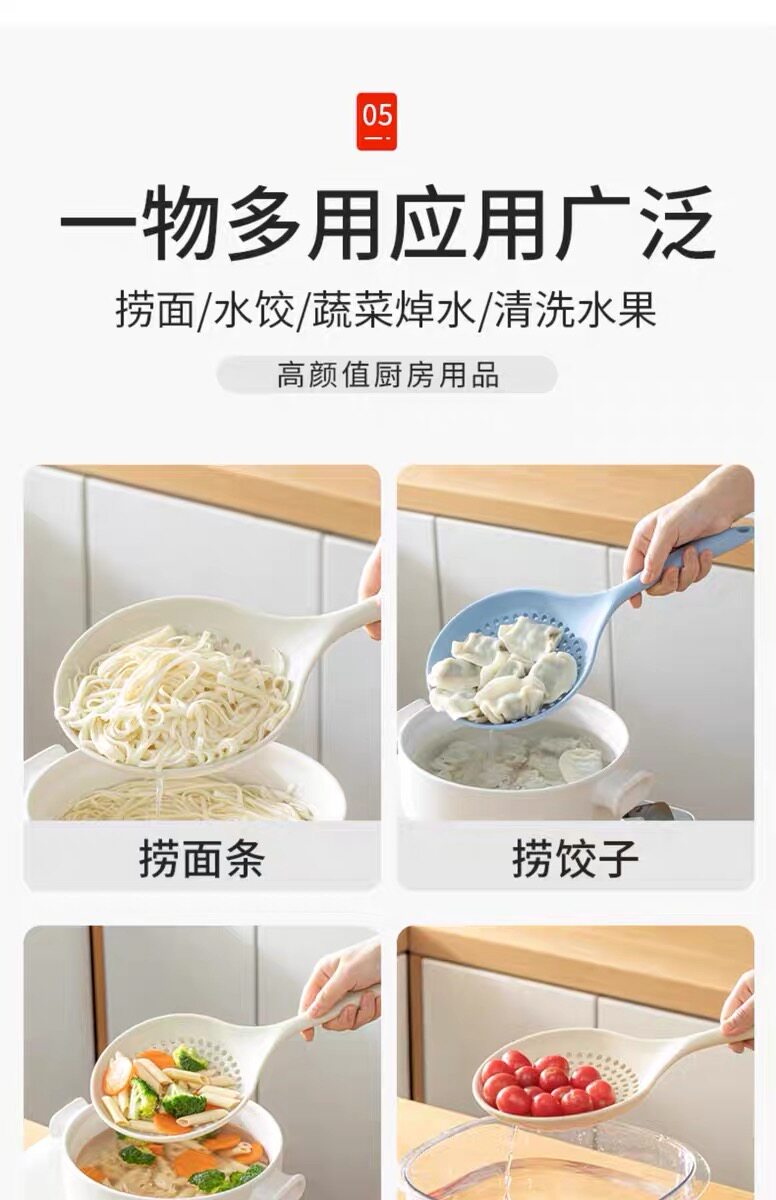 05

一物多用应用广泛

捞面/水饺/蔬菜焯水/清洗水果

高颜值厨房用品

捞面条

捞饺子