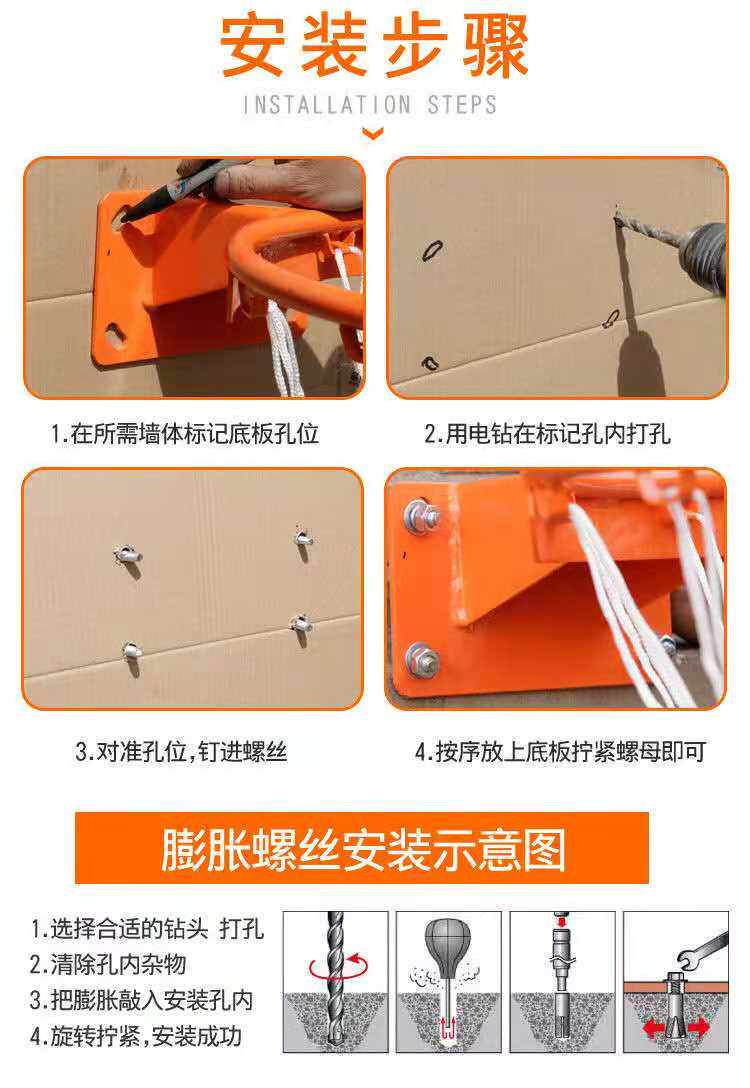 安装步骤

INSTALLATION STEPS

1.在所需墙体标记底板孔位

2.用电钻在标记孔内打孔

3.对准孔位,钉进螺丝

4.按序放上底板拧紧螺母即可

膨胀螺丝安装示意图

1.选择合适的钻头 打孔
2.清除孔内杂物
3.把膨胀敲入安装孔内
4.旋转拧紧,安装成功