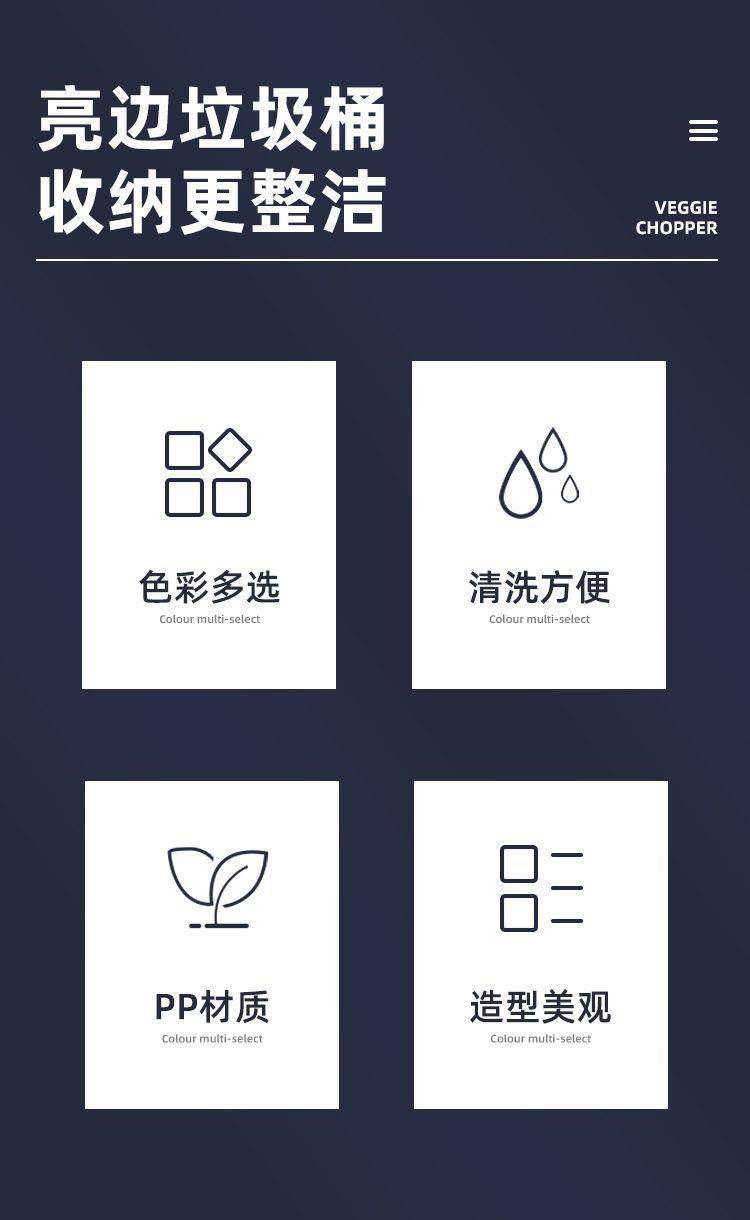 亮边垃圾桶
收纳更整洁

VEGGIE
CHOPPER

色彩多选
Colour multi-select

清洗方便
Colour multi-select

PP材质
Colour multi-select

造型美观
Colour multi-select