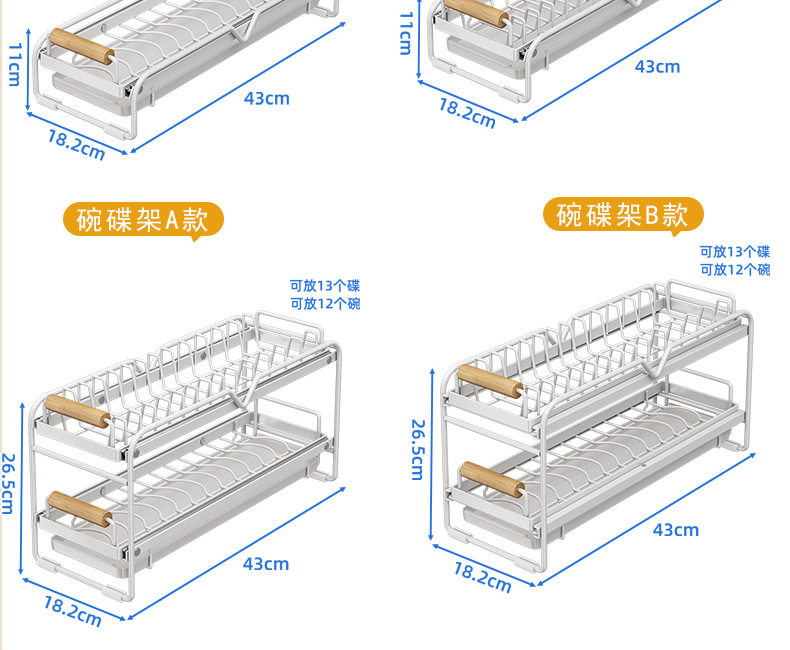 11cm

43cm

18.2cm

11cm

43cm

18.2cm

碗碟架A款

可放13个碟
可放12个碗

26.5cm

43cm

18.2cm

碗碟架B款

可放13个碟
可放12个碗

26.5cm

43cm

18.2cm