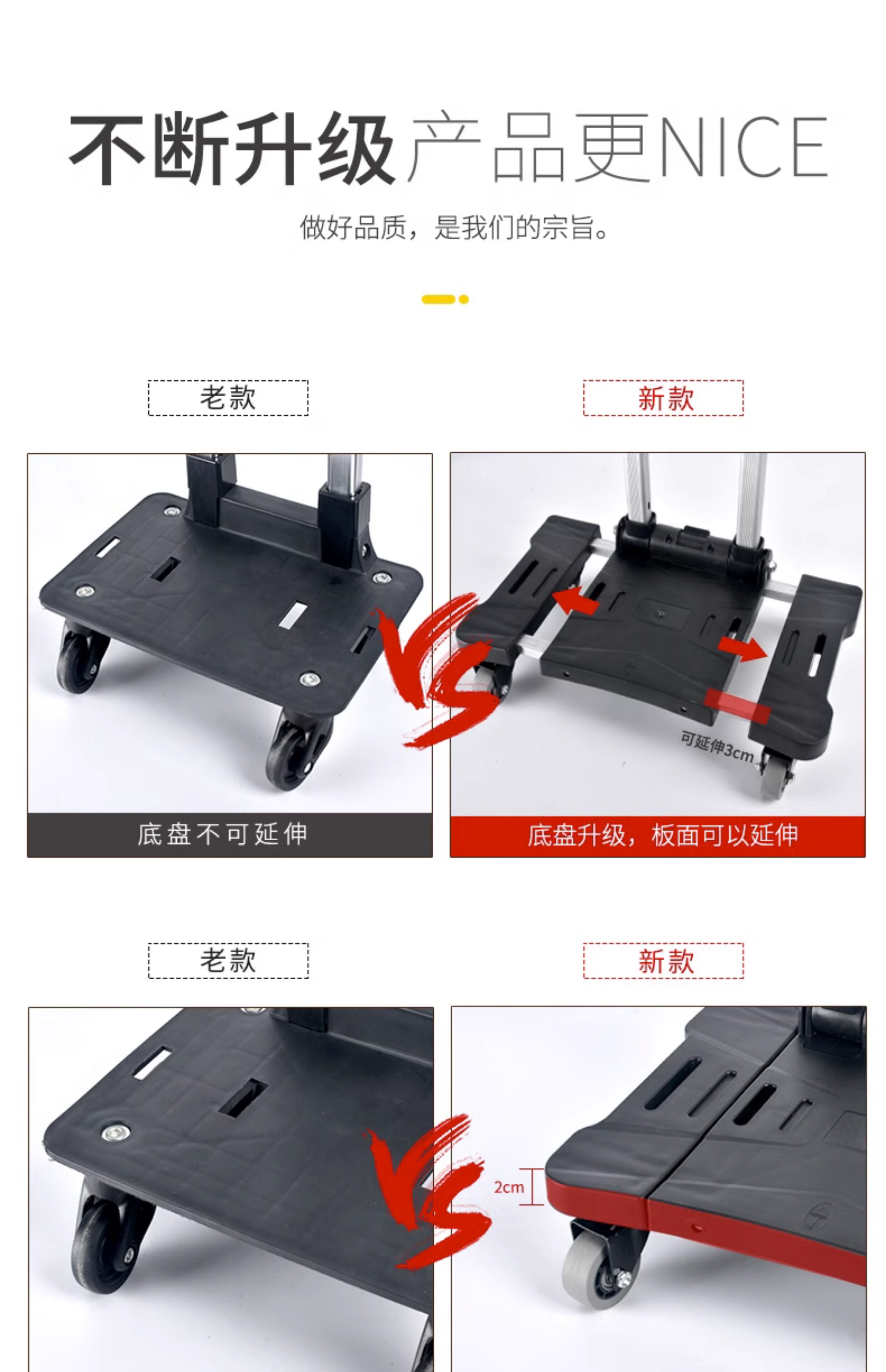 不断升级产品更NICE

做好品质，是我们的宗旨。

老款

新款

VS

可延伸3cm

底盘不可延伸

底盘升级，板面可以延伸

老款

新款

VS

2cm