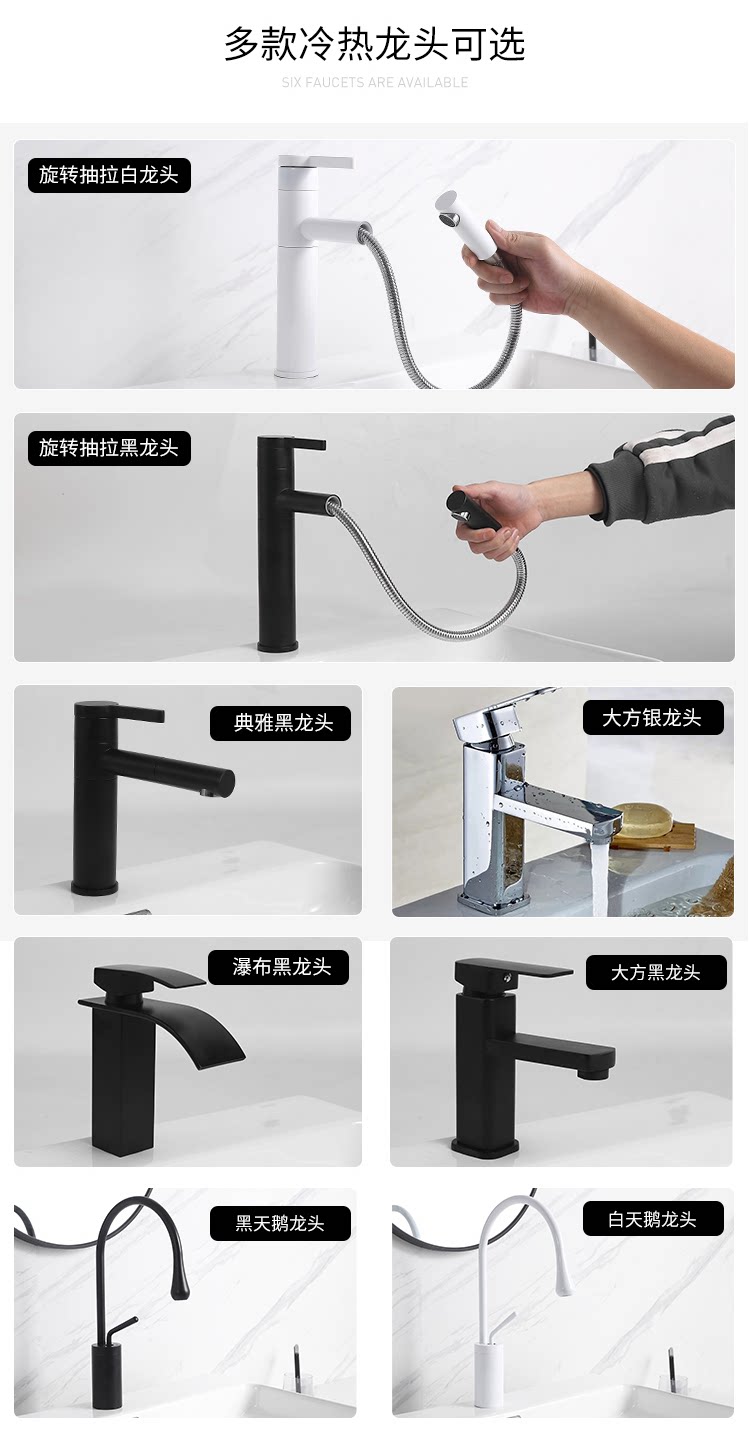 多款冷热龙头可选
SIX FAUCETS ARE AVAILABLE

旋转抽拉白龙头

旋转抽拉黑龙头

典雅黑龙头

大方银龙头

瀑布黑龙头

大方黑龙头

黑天鹅龙头

白天鹅龙头