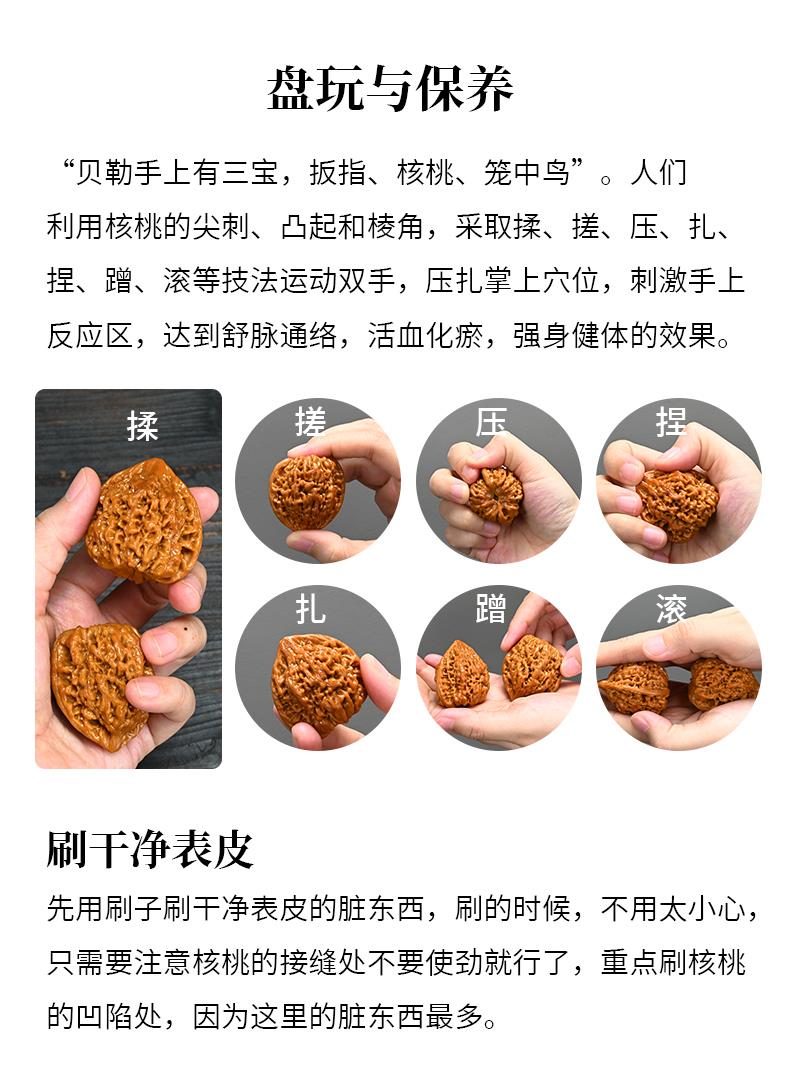 盘玩与保养

“贝勒手上有三宝，扳指、核桃、笼中鸟”。人们利用核桃的尖刺、凸起和棱角，采取揉、搓、压、扎、捏、蹭、滚等技法运动双手，压扎掌上穴位，刺激手上反应区，达到舒脉通络，活血化瘀，强身健体的效果。

揉

搓

压

捏

扎

蹭

滚

刷干净表皮

先用刷子刷干净表皮的脏东西，刷的时候，不用太小心，只需要注意核桃的接缝处不要使劲就行了，重点刷核桃的凹陷处，因为这里的脏东西最多。