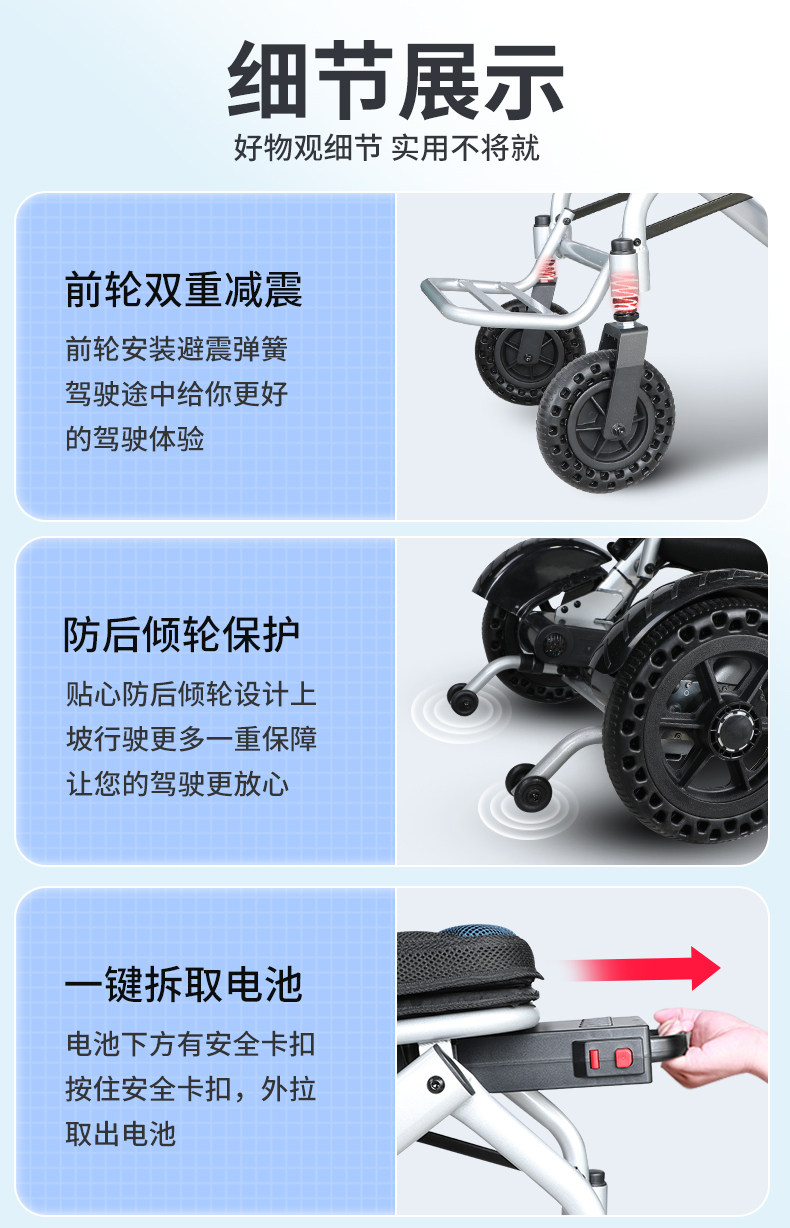 细节展示

好物观细节 实用不将就

前轮双重减震

前轮安装避震弹簧驾驶途中给你更好的驾驶体验

防后倾轮保护

贴心防后倾轮设计上坡行驶更多一重保障让您的驾驶更放心

一键拆取电池

电池下方有安全卡扣按住安全卡扣，外拉取出电池