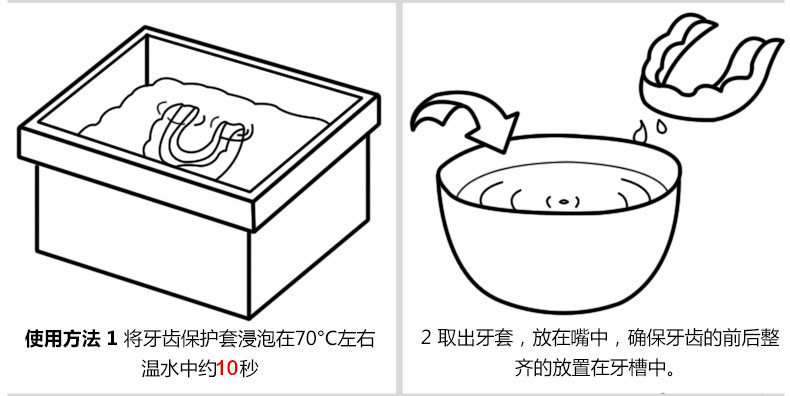 使用方法 1 将牙齿保护套浸泡在70°C左右温水中约10秒

2 取出牙套，放在嘴中，确保牙齿的前后整齐的放置在牙槽中。