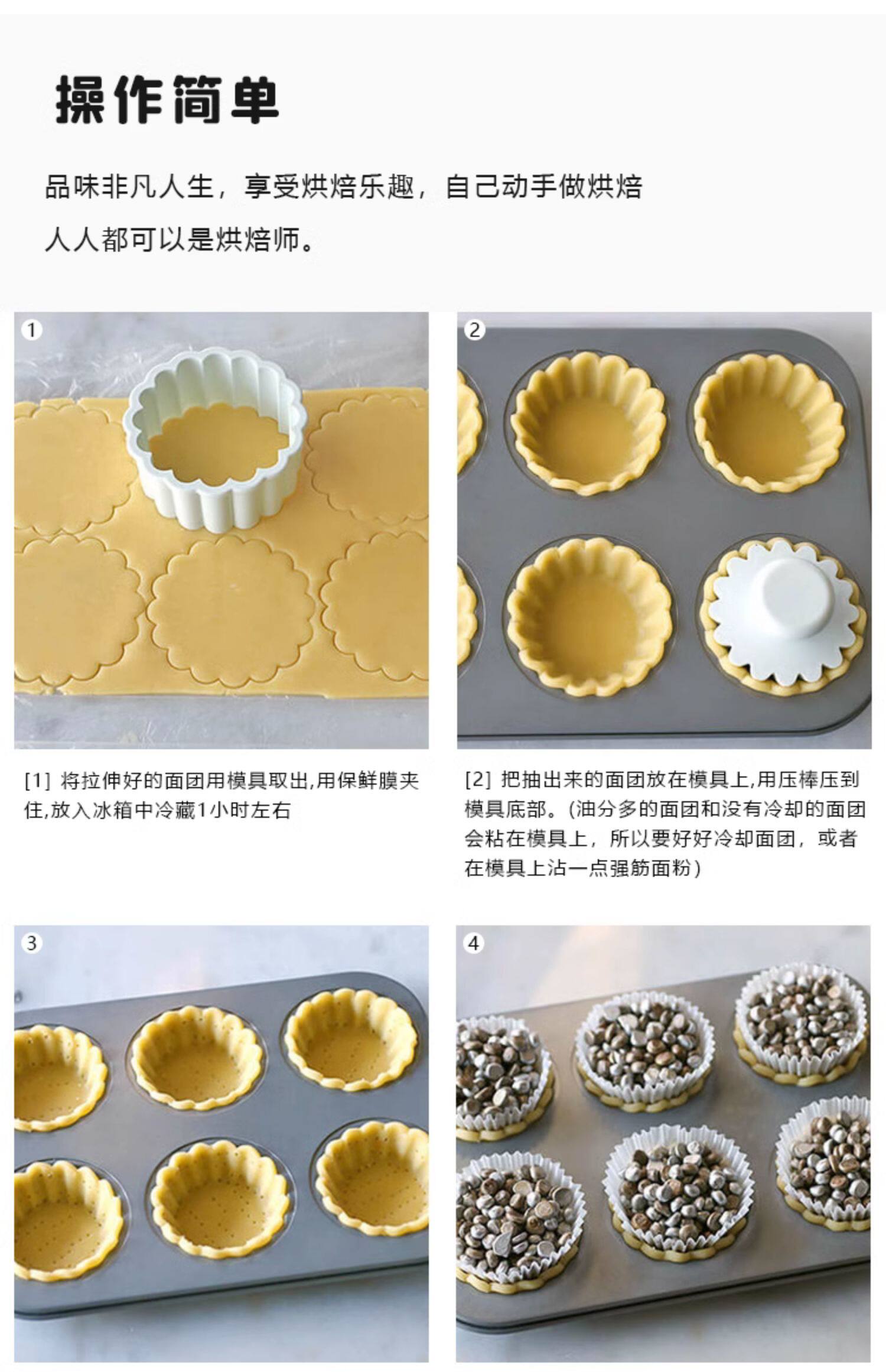 操作简单

品味非凡人生，享受烘焙乐趣，自己动手做烘焙

人人都可以是烘焙师。

1

2

[1] 将拉伸好的面团用模具取出,用保鲜膜夹住,放入冰箱中冷藏1小时左右

[2] 把抽出来的面团放在模具上,用压棒压到模具底部。(油分多的面团和没有冷却的面团会粘在模具上，所以要好好冷却面团，或者在模具上沾一点强筋面粉)

3

4