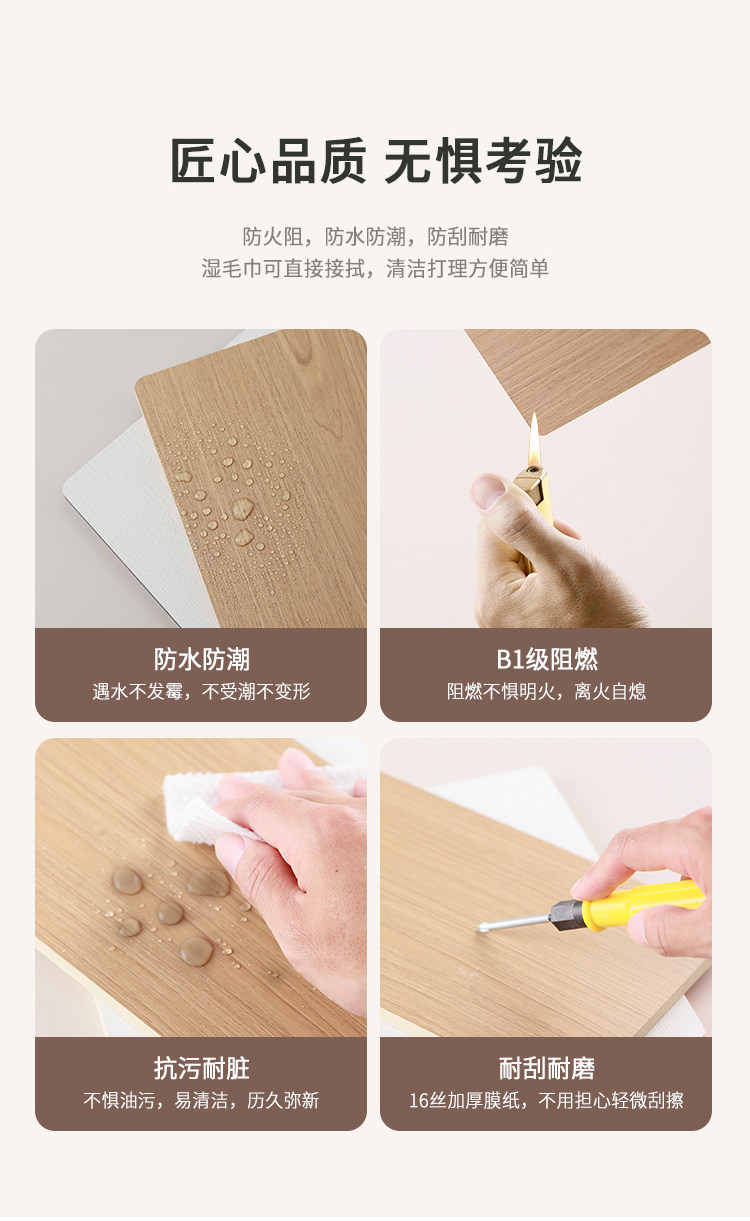 匠心品质 无惧考验

防火阻，防水防潮，防刮耐磨
湿毛巾可直接接拭，清洁打理方便简单

防水防潮
遇水不发霉，不受潮不变形

B1级阻燃
阻燃不惧明火，离火自熄

抗污耐脏
不惧油污，易清洁，历久弥新

耐刮耐磨
16丝加厚膜纸，不用担心轻微刮擦