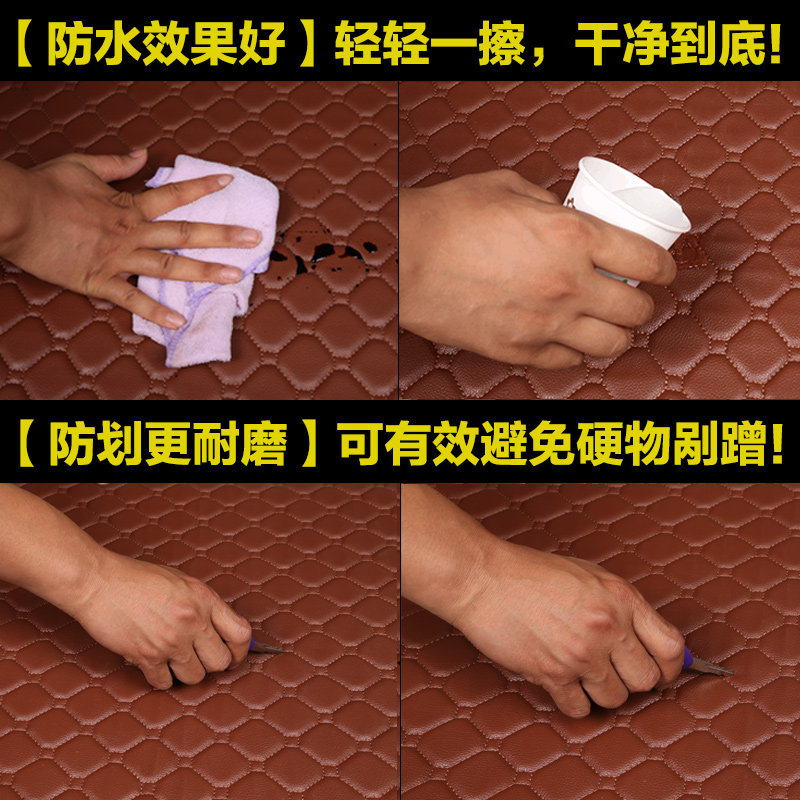 【防水效果好】轻轻一擦，干净到底!

【防划更耐磨】可有效避免硬物剐蹭!