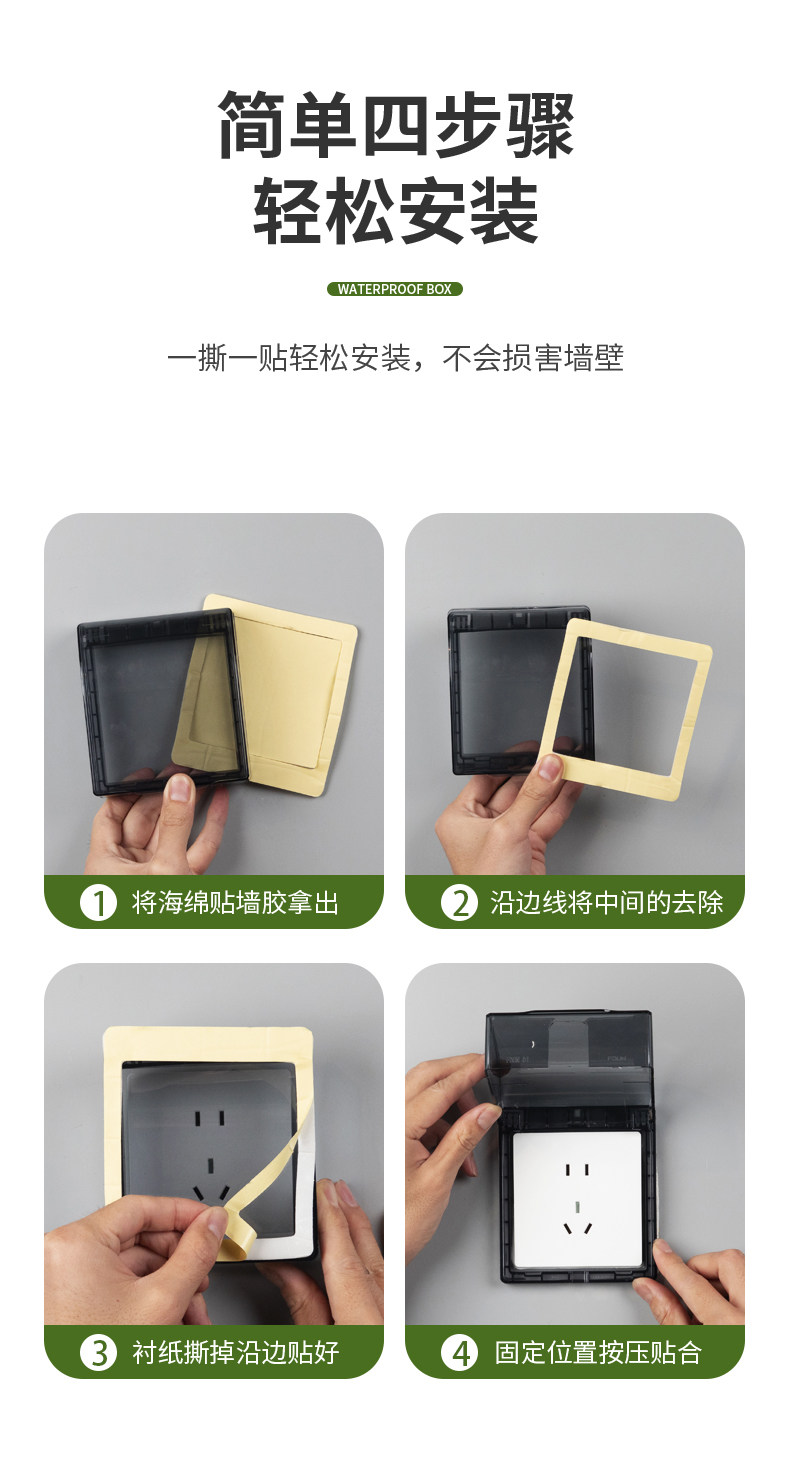 简单四步骤
轻松安装

WATERPROOF BOX

一撕一贴轻松安装，不会损害墙壁

1 将海绵贴墙胶拿出

2 沿边线将中间的去除

3 衬纸撕掉沿边贴好

4 固定位置按压贴合