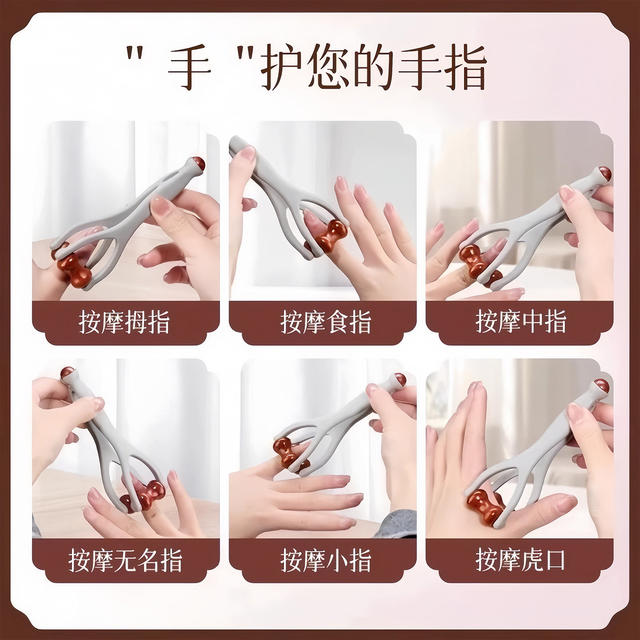 " 手 "护您的手指

按摩拇指

按摩食指

按摩中指

按摩无名指

按摩小指

按摩虎口