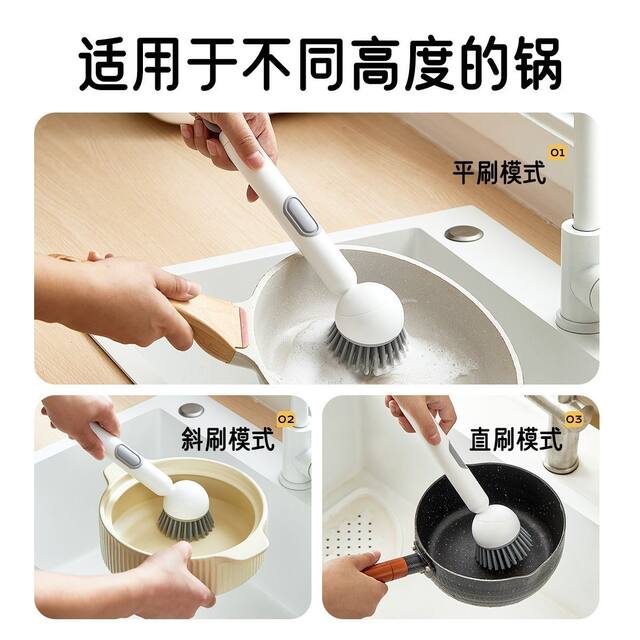 适用于不同高度的锅

01
平刷模式

02
斜刷模式

03
直刷模式