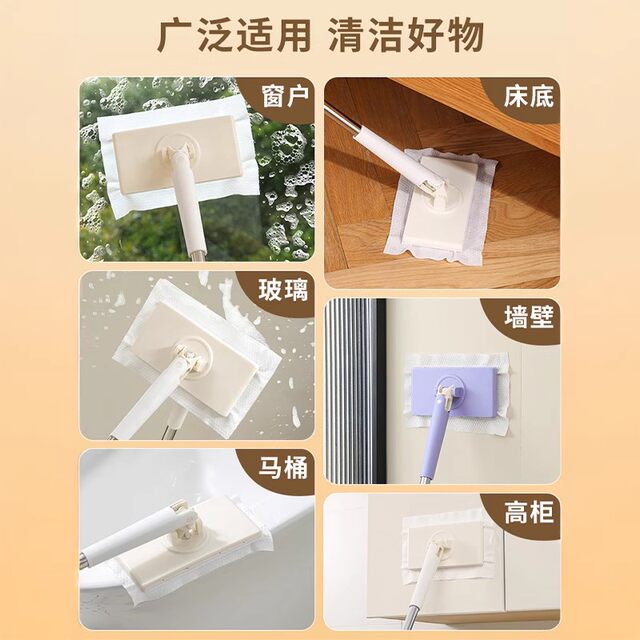 广泛适用 清洁好物

窗户

玻璃

马桶

床底

墙壁

高柜