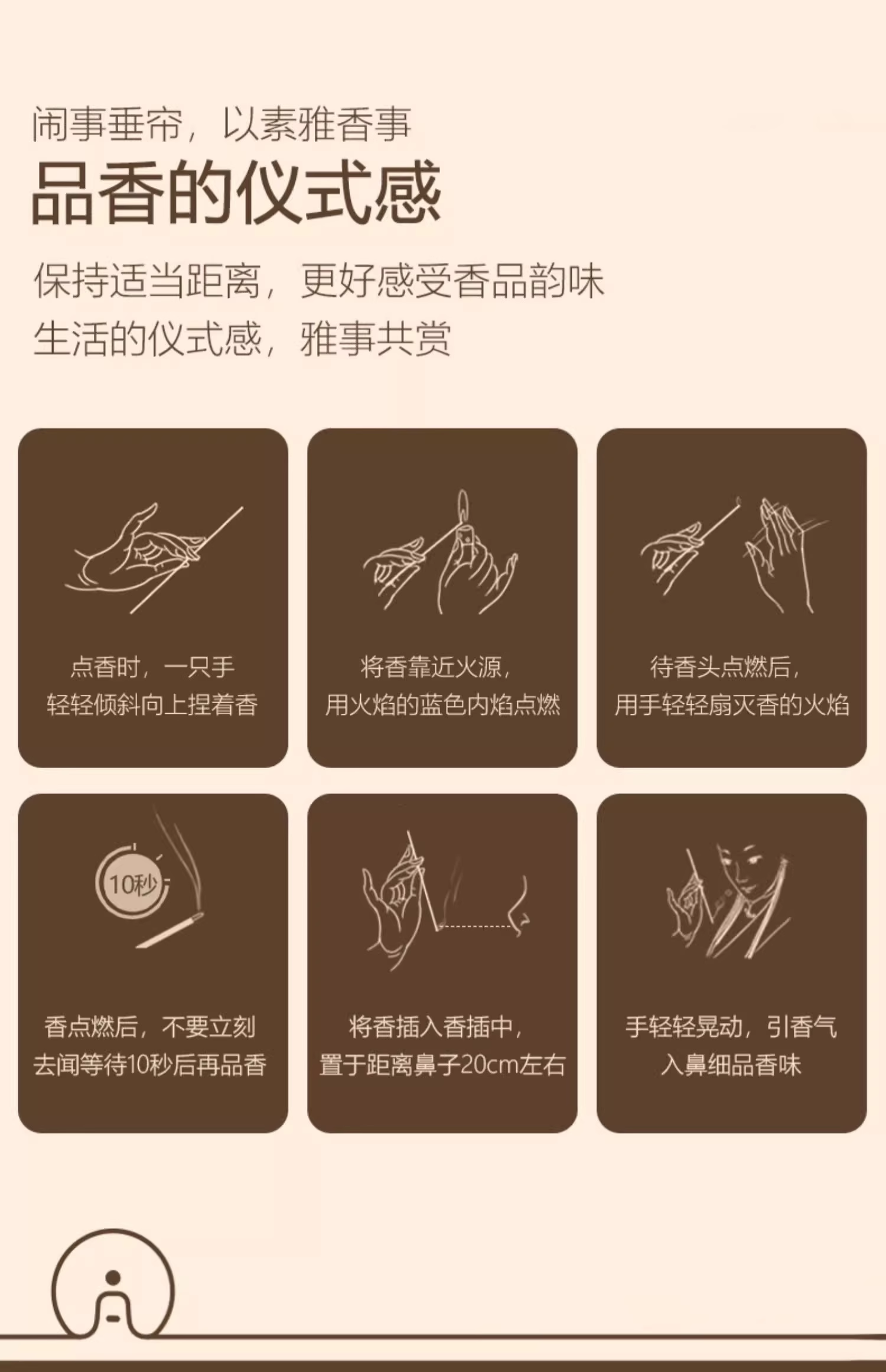 闹事垂帘，以素雅香事

品香的仪式感

保持适当距离，更好感受香品韵味
生活的仪式感，雅事共赏

点香时，一只手
轻轻倾斜向上捏着香

将香靠近火源，
用火焰的蓝色内焰点燃

待香头点燃后，
用手轻轻扇灭香的火焰

10秒

香点燃后，不要立刻
去闻等待10秒后再品香

将香插入香插中，
置于距离鼻子20cm左右

手轻轻晃动，引香气
入鼻细品香味