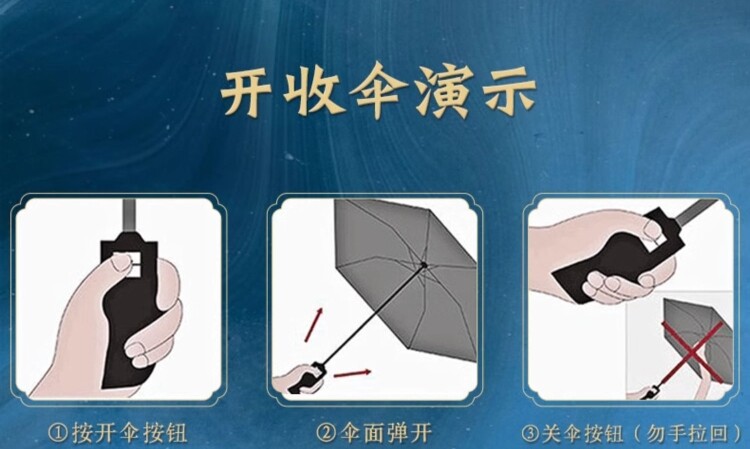 开收伞演示

①按开伞按钮

②伞面弹开

③关伞按钮（勿手拉回）